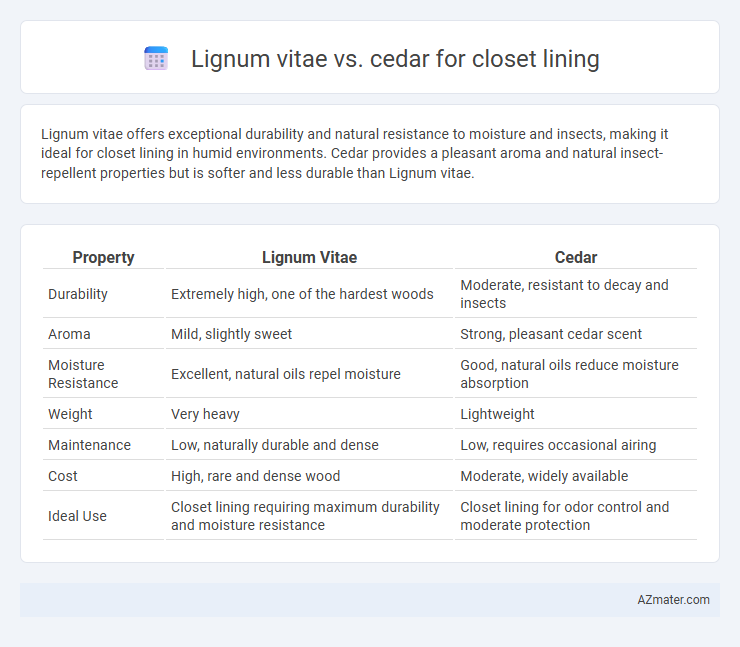 Lignum vitae vs. cedar for closet lining

Lignum vitae offers exceptional durability and natural resistance to moisture and insects, making it ideal for closet lining in humid environments. Cedar provides a pleasant aroma and natural insect-repellent properties but is softer and less durable than Lignum vitae.

| Property | Lignum Vitae | Cedar |
|---|---|---|
| Durability | Extremely high, one of the hardest woods | Moderate, resistant to decay and insects |
| Aroma | Mild, slightly sweet | Strong, pleasant cedar scent |
| Moisture Resistance | Excellent, natural oils repel moisture | Good, natural oils reduce moisture absorption |
| Weight | Very heavy | Lightweight |
| Maintenance | Low, naturally durable and dense | Low, requires occasional airing |
| Cost | High, rare and dense wood | Moderate, widely available |
| Ideal Use | Closet lining requiring maximum durability and moisture resistance | Closet lining for odor control and moderate protection |

AZmater.com