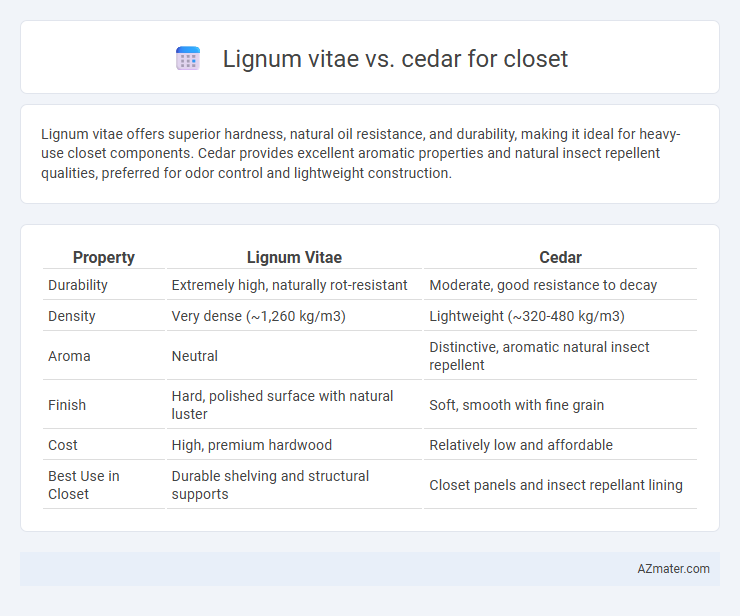 Lignum vitae vs. cedar for closet

Lignum vitae offers superior hardness, natural oil resistance, and durability, making it ideal for heavy-use closet components. Cedar provides excellent aromatic properties and natural insect repellent qualities, preferred for odor control and lightweight construction.

| Property | Lignum Vitae | Cedar |
|---|---|---|
| Durability | Extremely high, naturally rot-resistant | Moderate, good resistance to decay |
| Density | Very dense (~1,260 kg/m3) | Lightweight (~320-480 kg/m3) |
| Aroma | Neutral | Distinctive, aromatic natural insect repellent |
| Finish | Hard, polished surface with natural luster | Soft, smooth with fine grain |
| Cost | High, premium hardwood | Relatively low and affordable |
| Best Use in Closet | Durable shelving and structural supports | Closet panels and insect repellant lining |

AZmater.com