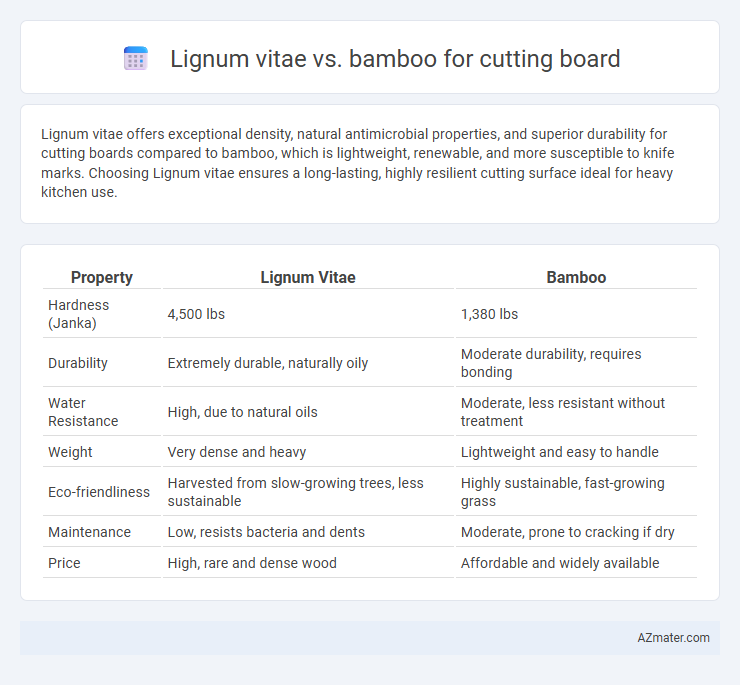 Lignum vitae vs. bamboo for cutting board

Lignum vitae offers exceptional density, natural antimicrobial properties, and superior durability for cutting boards compared to bamboo, which is lightweight, renewable, and more susceptible to knife marks. Choosing Lignum vitae ensures a long-lasting, highly resilient cutting surface ideal for heavy kitchen use.

| Property | Lignum Vitae | Bamboo |
|---|---|---|
| Hardness (Janka) | 4,500 lbs | 1,380 lbs |
| Durability | Extremely durable, naturally oily | Moderate durability, requires bonding |
| Water Resistance | High, due to natural oils | Moderate, less resistant without treatment |
| Weight | Very dense and heavy | Lightweight and easy to handle |
| Eco-friendliness | Harvested from slow-growing trees, less sustainable | Highly sustainable, fast-growing grass |
| Maintenance | Low, resists bacteria and dents | Moderate, prone to cracking if dry |
| Price | High, rare and dense wood | Affordable and widely available |

AZmater.com