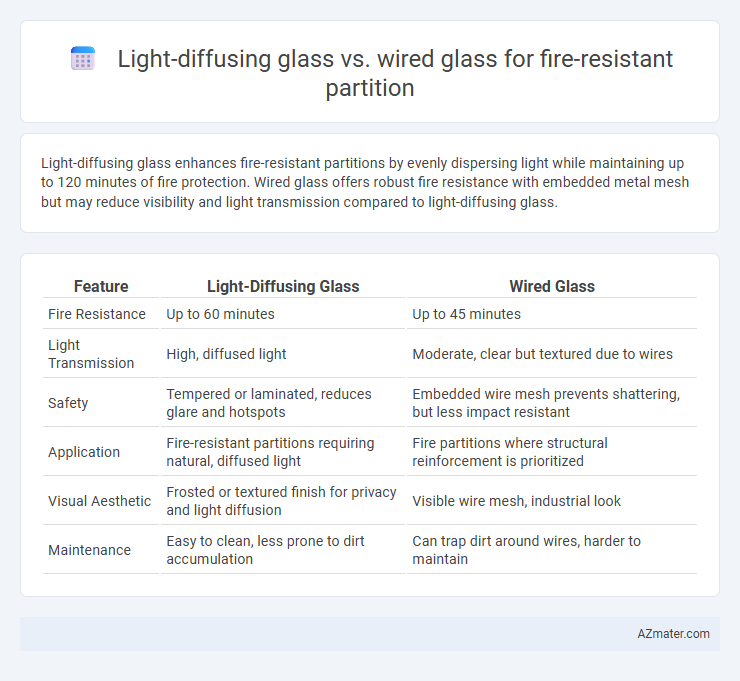 Light-diffusing glass vs. wired glass for fire-resistant partition

Light-diffusing glass enhances fire-resistant partitions by evenly dispersing light while maintaining up to 120 minutes of fire protection. Wired glass offers robust fire resistance with embedded metal mesh but may reduce visibility and light transmission compared to light-diffusing glass.

| Feature | Light-Diffusing Glass | Wired Glass |
|---|---|---|
| Fire Resistance | Up to 60 minutes | Up to 45 minutes |
| Light Transmission | High, diffused light | Moderate, clear but textured due to wires |
| Safety | Tempered or laminated, reduces glare and hotspots | Embedded wire mesh prevents shattering, but less impact resistant |
| Application | Fire-resistant partitions requiring natural, diffused light | Fire partitions where structural reinforcement is prioritized |
| Visual Aesthetic | Frosted or textured finish for privacy and light diffusion | Visible wire mesh, industrial look |
| Maintenance | Easy to clean, less prone to dirt accumulation | Can trap dirt around wires, harder to maintain |

AZmater.com