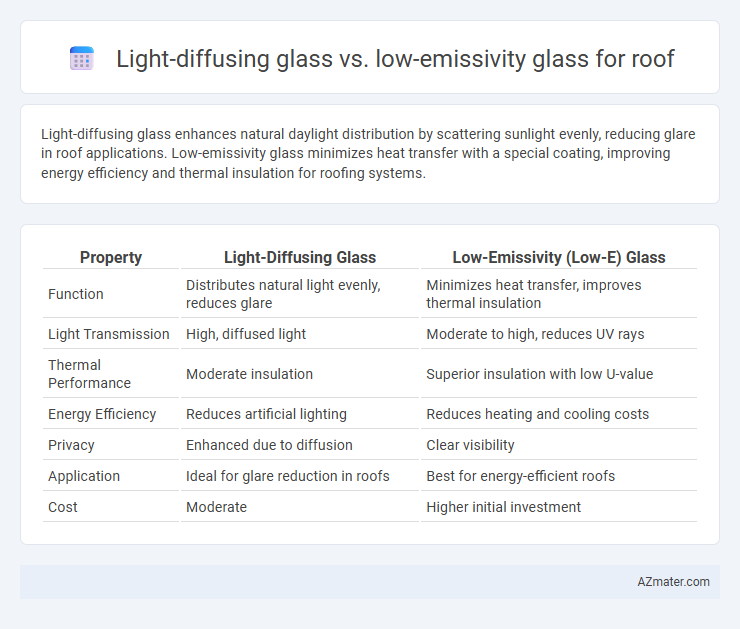 Light-diffusing glass vs. low-emissivity glass for roof

Light-diffusing glass enhances natural daylight distribution by scattering sunlight evenly, reducing glare in roof applications. Low-emissivity glass minimizes heat transfer with a special coating, improving energy efficiency and thermal insulation for roofing systems.

| Property | Light-Diffusing Glass | Low-Emissivity (Low-E) Glass |
|---|---|---|
| Function | Distributes natural light evenly, reduces glare | Minimizes heat transfer, improves thermal insulation |
| Light Transmission | High, diffused light | Moderate to high, reduces UV rays |
| Thermal Performance | Moderate insulation | Superior insulation with low U-value |
| Energy Efficiency | Reduces artificial lighting | Reduces heating and cooling costs |
| Privacy | Enhanced due to diffusion | Clear visibility |
| Application | Ideal for glare reduction in roofs | Best for energy-efficient roofs |
| Cost | Moderate | Higher initial investment |

AZmater.com