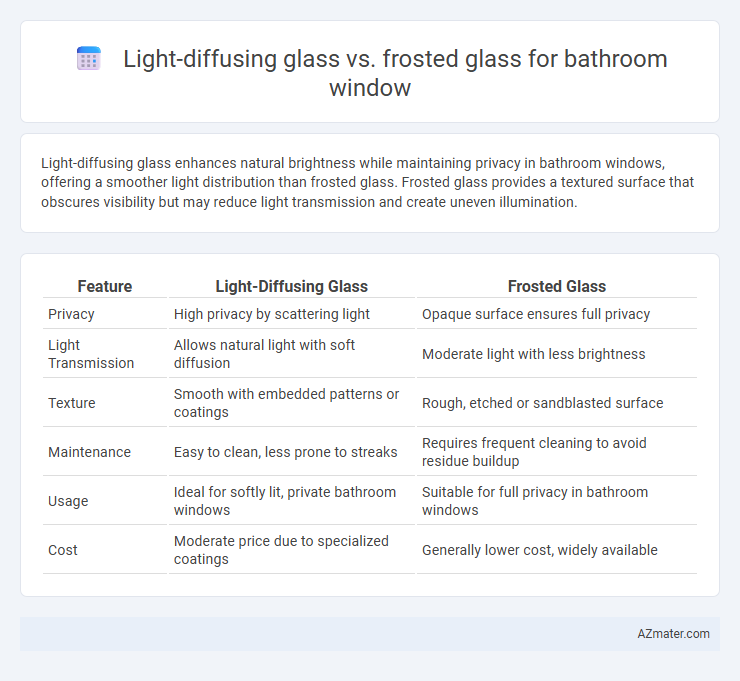 Light-diffusing glass vs. frosted glass for bathroom window

Light-diffusing glass enhances natural brightness while maintaining privacy in bathroom windows, offering a smoother light distribution than frosted glass. Frosted glass provides a textured surface that obscures visibility but may reduce light transmission and create uneven illumination.

| Feature | Light-Diffusing Glass | Frosted Glass |
|---|---|---|
| Privacy | High privacy by scattering light | Opaque surface ensures full privacy |
| Light Transmission | Allows natural light with soft diffusion | Moderate light with less brightness |
| Texture | Smooth with embedded patterns or coatings | Rough, etched or sandblasted surface |
| Maintenance | Easy to clean, less prone to streaks | Requires frequent cleaning to avoid residue buildup |
| Usage | Ideal for softly lit, private bathroom windows | Suitable for full privacy in bathroom windows |
| Cost | Moderate price due to specialized coatings | Generally lower cost, widely available |

AZmater.com