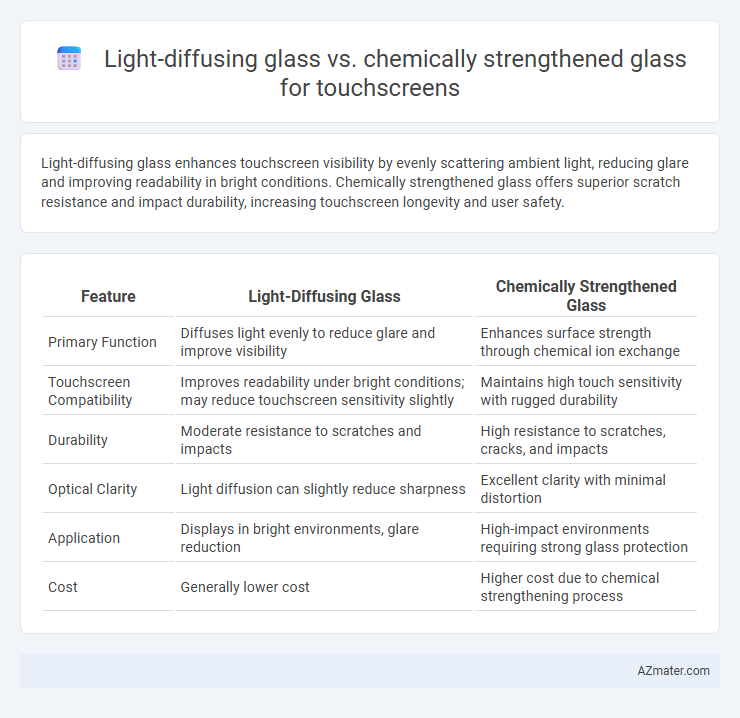 Light-diffusing glass vs. chemically strengthened glass for touchscreens

Light-diffusing glass enhances touchscreen visibility by evenly scattering ambient light, reducing glare and improving readability in bright conditions. Chemically strengthened glass offers superior scratch resistance and impact durability, increasing touchscreen longevity and user safety.

| Feature | Light-Diffusing Glass | Chemically Strengthened Glass |
|---|---|---|
| Primary Function | Diffuses light evenly to reduce glare and improve visibility | Enhances surface strength through chemical ion exchange |
| Touchscreen Compatibility | Improves readability under bright conditions; may reduce touchscreen sensitivity slightly | Maintains high touch sensitivity with rugged durability |
| Durability | Moderate resistance to scratches and impacts | High resistance to scratches, cracks, and impacts |
| Optical Clarity | Light diffusion can slightly reduce sharpness | Excellent clarity with minimal distortion |
| Application | Displays in bright environments, glare reduction | High-impact environments requiring strong glass protection |
| Cost | Generally lower cost | Higher cost due to chemical strengthening process |

AZmater.com