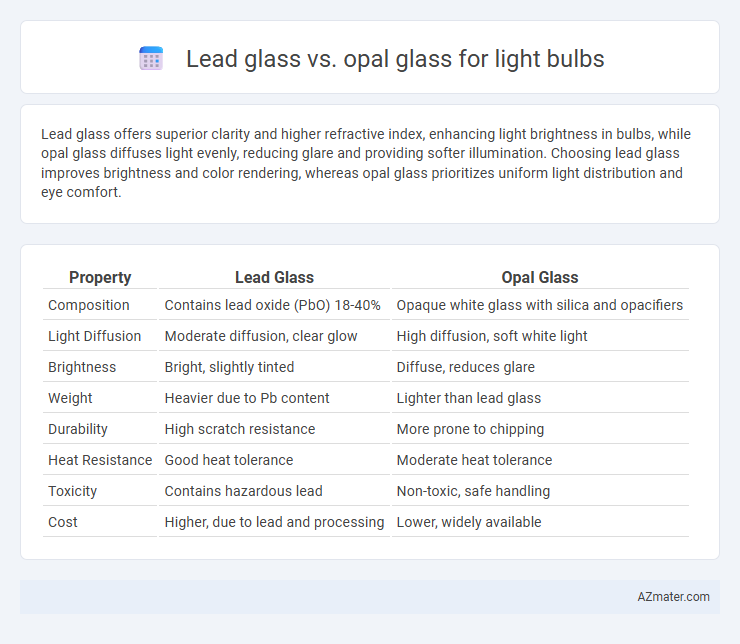 Lead glass vs. opal glass for light bulbs

Lead glass offers superior clarity and higher refractive index, enhancing light brightness in bulbs, while opal glass diffuses light evenly, reducing glare and providing softer illumination. Choosing lead glass improves brightness and color rendering, whereas opal glass prioritizes uniform light distribution and eye comfort.

| Property | Lead Glass | Opal Glass |
|---|---|---|
| Composition | Contains lead oxide (PbO) 18-40% | Opaque white glass with silica and opacifiers |
| Light Diffusion | Moderate diffusion, clear glow | High diffusion, soft white light |
| Brightness | Bright, slightly tinted | Diffuse, reduces glare |
| Weight | Heavier due to Pb content | Lighter than lead glass |
| Durability | High scratch resistance | More prone to chipping |
| Heat Resistance | Good heat tolerance | Moderate heat tolerance |
| Toxicity | Contains hazardous lead | Non-toxic, safe handling |
| Cost | Higher, due to lead and processing | Lower, widely available |

AZmater.com