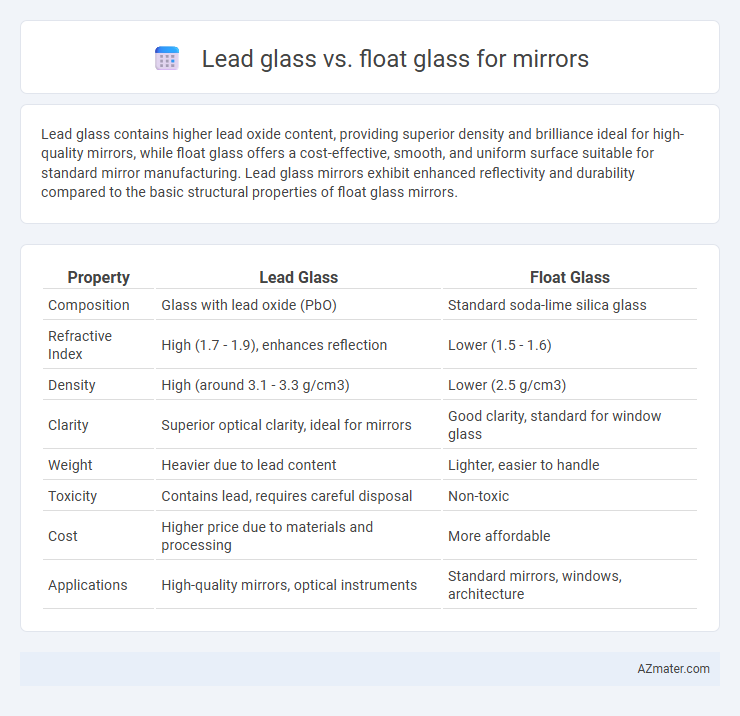 Lead glass vs. float glass for mirrors

Lead glass contains higher lead oxide content, providing superior density and brilliance ideal for high-quality mirrors, while float glass offers a cost-effective, smooth, and uniform surface suitable for standard mirror manufacturing. Lead glass mirrors exhibit enhanced reflectivity and durability compared to the basic structural properties of float glass mirrors.

| Property | Lead Glass | Float Glass |
|---|---|---|
| Composition | Glass with lead oxide (PbO) | Standard soda-lime silica glass |
| Refractive Index | High (1.7 - 1.9), enhances reflection | Lower (1.5 - 1.6) |
| Density | High (around 3.1 - 3.3 g/cm3) | Lower (2.5 g/cm3) |
| Clarity | Superior optical clarity, ideal for mirrors | Good clarity, standard for window glass |
| Weight | Heavier due to lead content | Lighter, easier to handle |
| Toxicity | Contains lead, requires careful disposal | Non-toxic |
| Cost | Higher price due to materials and processing | More affordable |
| Applications | High-quality mirrors, optical instruments | Standard mirrors, windows, architecture |

AZmater.com