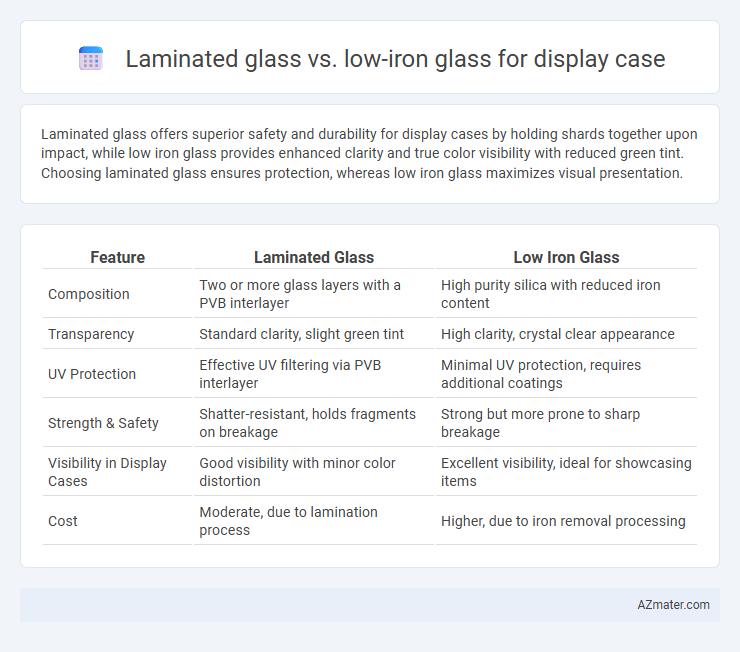 Laminated glass vs. low-iron glass for display case

Laminated glass offers superior safety and durability for display cases by holding shards together upon impact, while low iron glass provides enhanced clarity and true color visibility with reduced green tint. Choosing laminated glass ensures protection, whereas low iron glass maximizes visual presentation.

| Feature | Laminated Glass | Low Iron Glass |
|---|---|---|
| Composition | Two or more glass layers with a PVB interlayer | High purity silica with reduced iron content |
| Transparency | Standard clarity, slight green tint | High clarity, crystal clear appearance |
| UV Protection | Effective UV filtering via PVB interlayer | Minimal UV protection, requires additional coatings |
| Strength & Safety | Shatter-resistant, holds fragments on breakage | Strong but more prone to sharp breakage |
| Visibility in Display Cases | Good visibility with minor color distortion | Excellent visibility, ideal for showcasing items |
| Cost | Moderate, due to lamination process | Higher, due to iron removal processing |

AZmater.com