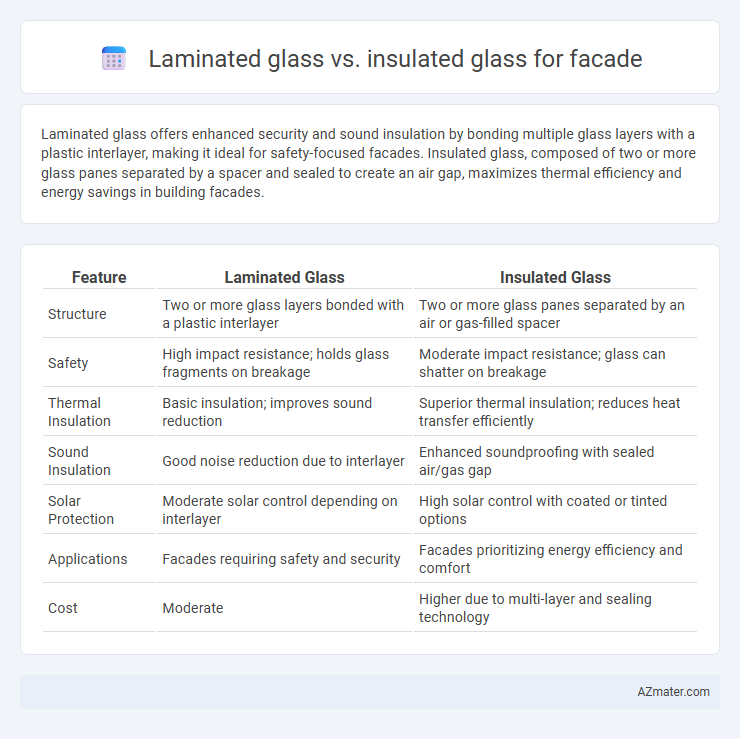 Laminated glass vs. insulated glass for facade

Laminated glass offers enhanced security and sound insulation by bonding multiple glass layers with a plastic interlayer, making it ideal for safety-focused facades. Insulated glass, composed of two or more glass panes separated by a spacer and sealed to create an air gap, maximizes thermal efficiency and energy savings in building facades.

| Feature | Laminated Glass | Insulated Glass |
|---|---|---|
| Structure | Two or more glass layers bonded with a plastic interlayer | Two or more glass panes separated by an air or gas-filled spacer |
| Safety | High impact resistance; holds glass fragments on breakage | Moderate impact resistance; glass can shatter on breakage |
| Thermal Insulation | Basic insulation; improves sound reduction | Superior thermal insulation; reduces heat transfer efficiently |
| Sound Insulation | Good noise reduction due to interlayer | Enhanced soundproofing with sealed air/gas gap |
| Solar Protection | Moderate solar control depending on interlayer | High solar control with coated or tinted options |
| Applications | Facades requiring safety and security | Facades prioritizing energy efficiency and comfort |
| Cost | Moderate | Higher due to multi-layer and sealing technology |

AZmater.com