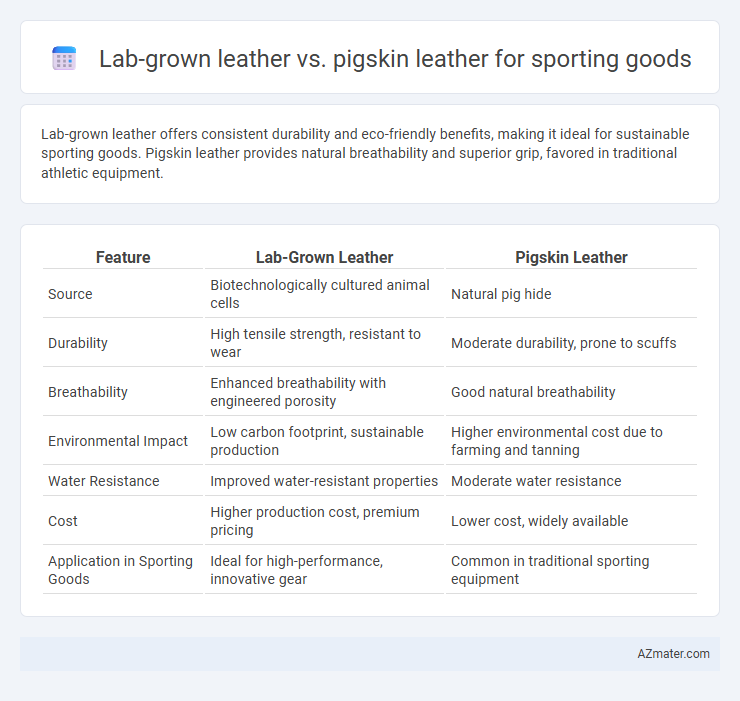 Lab-grown leather vs. pigskin leather for sporting goods

Lab-grown leather offers consistent durability and eco-friendly benefits, making it ideal for sustainable sporting goods. Pigskin leather provides natural breathability and superior grip, favored in traditional athletic equipment.

| Feature | Lab-Grown Leather | Pigskin Leather |
|---|---|---|
| Source | Biotechnologically cultured animal cells | Natural pig hide |
| Durability | High tensile strength, resistant to wear | Moderate durability, prone to scuffs |
| Breathability | Enhanced breathability with engineered porosity | Good natural breathability |
| Environmental Impact | Low carbon footprint, sustainable production | Higher environmental cost due to farming and tanning |
| Water Resistance | Improved water-resistant properties | Moderate water resistance |
| Cost | Higher production cost, premium pricing | Lower cost, widely available |
| Application in Sporting Goods | Ideal for high-performance, innovative gear | Common in traditional sporting equipment |

AZmater.com