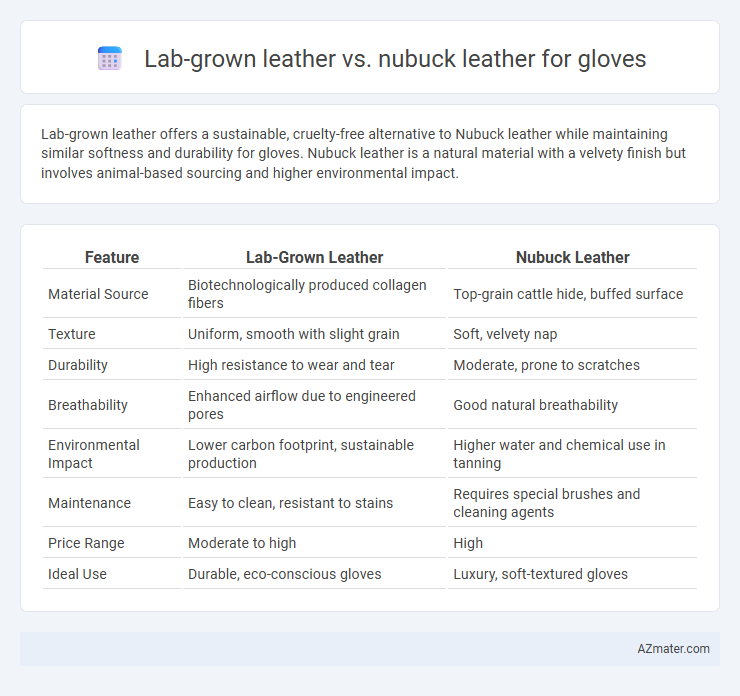 Lab-grown leather vs. nubuck leather for gloves

Lab-grown leather offers a sustainable, cruelty-free alternative to Nubuck leather while maintaining similar softness and durability for gloves. Nubuck leather is a natural material with a velvety finish but involves animal-based sourcing and higher environmental impact.

| Feature | Lab-Grown Leather | Nubuck Leather |
|---|---|---|
| Material Source | Biotechnologically produced collagen fibers | Top-grain cattle hide, buffed surface |
| Texture | Uniform, smooth with slight grain | Soft, velvety nap |
| Durability | High resistance to wear and tear | Moderate, prone to scratches |
| Breathability | Enhanced airflow due to engineered pores | Good natural breathability |
| Environmental Impact | Lower carbon footprint, sustainable production | Higher water and chemical use in tanning |
| Maintenance | Easy to clean, resistant to stains | Requires special brushes and cleaning agents |
| Price Range | Moderate to high | High |
| Ideal Use | Durable, eco-conscious gloves | Luxury, soft-textured gloves |

AZmater.com