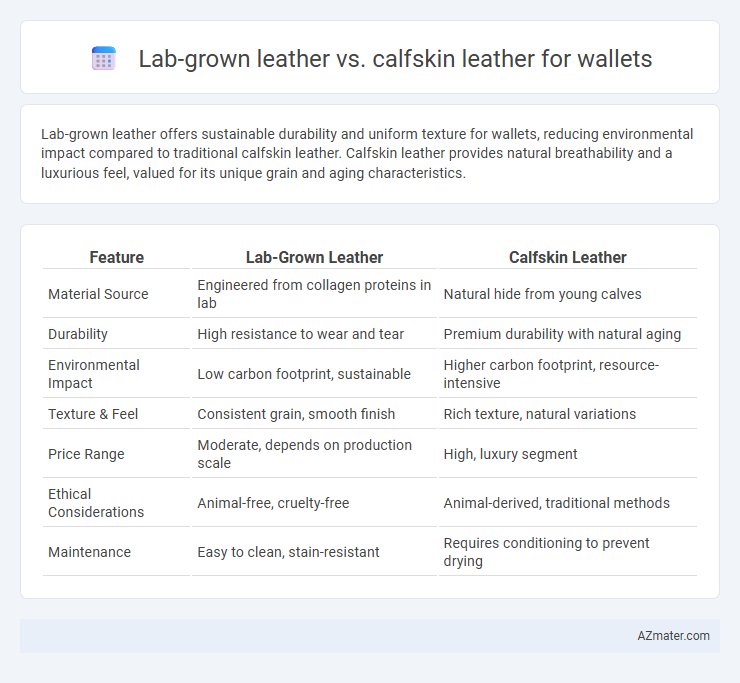 Lab-grown leather vs. calfskin leather for wallets

Lab-grown leather offers sustainable durability and uniform texture for wallets, reducing environmental impact compared to traditional calfskin leather. Calfskin leather provides natural breathability and a luxurious feel, valued for its unique grain and aging characteristics.

| Feature | Lab-Grown Leather | Calfskin Leather |
|---|---|---|
| Material Source | Engineered from collagen proteins in lab | Natural hide from young calves |
| Durability | High resistance to wear and tear | Premium durability with natural aging |
| Environmental Impact | Low carbon footprint, sustainable | Higher carbon footprint, resource-intensive |
| Texture & Feel | Consistent grain, smooth finish | Rich texture, natural variations |
| Price Range | Moderate, depends on production scale | High, luxury segment |
| Ethical Considerations | Animal-free, cruelty-free | Animal-derived, traditional methods |
| Maintenance | Easy to clean, stain-resistant | Requires conditioning to prevent drying |

AZmater.com