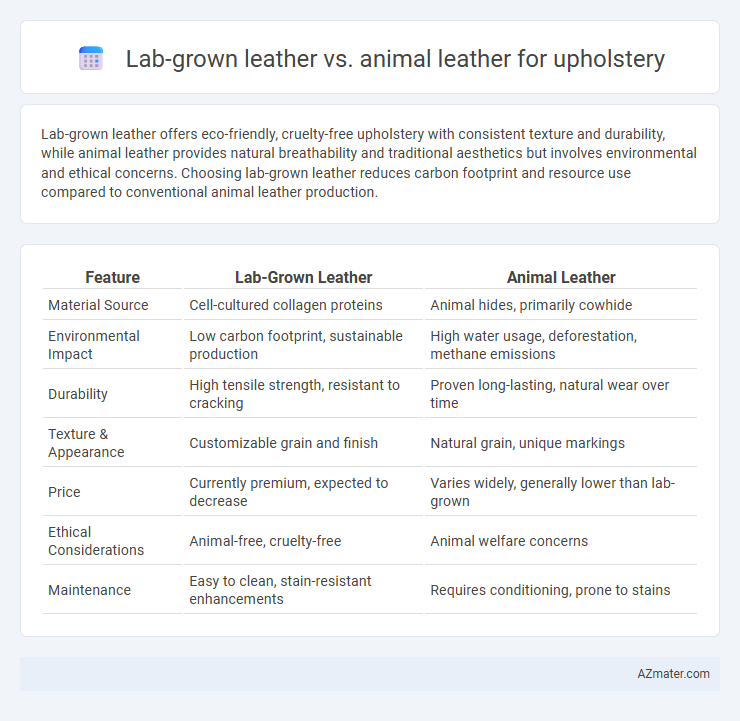 Lab-grown leather vs. animal leather for upholstery

Lab-grown leather offers eco-friendly, cruelty-free upholstery with consistent texture and durability, while animal leather provides natural breathability and traditional aesthetics but involves environmental and ethical concerns. Choosing lab-grown leather reduces carbon footprint and resource use compared to conventional animal leather production.

| Feature | Lab-Grown Leather | Animal Leather |
|---|---|---|
| Material Source | Cell-cultured collagen proteins | Animal hides, primarily cowhide |
| Environmental Impact | Low carbon footprint, sustainable production | High water usage, deforestation, methane emissions |
| Durability | High tensile strength, resistant to cracking | Proven long-lasting, natural wear over time |
| Texture & Appearance | Customizable grain and finish | Natural grain, unique markings |
| Price | Currently premium, expected to decrease | Varies widely, generally lower than lab-grown |
| Ethical Considerations | Animal-free, cruelty-free | Animal welfare concerns |
| Maintenance | Easy to clean, stain-resistant enhancements | Requires conditioning, prone to stains |

AZmater.com