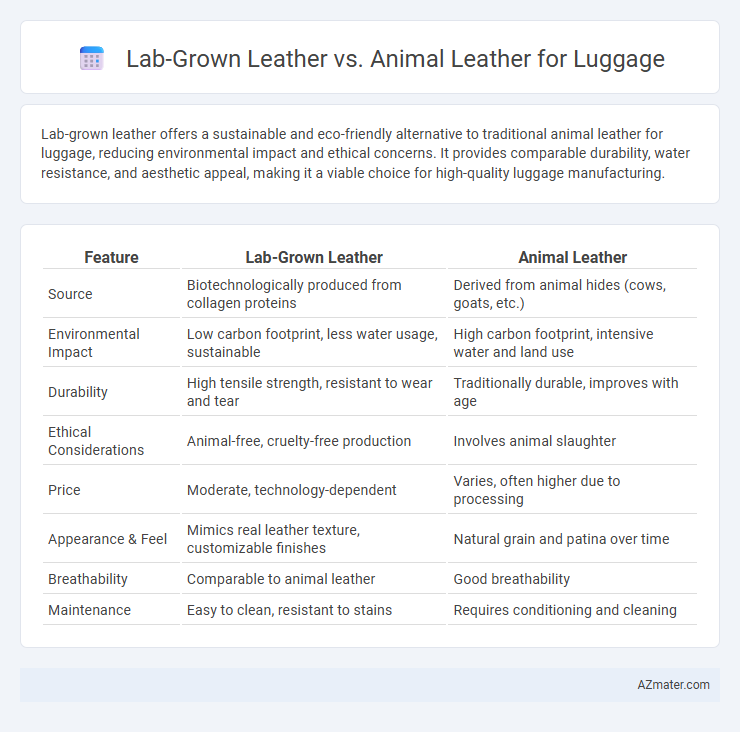 Lab-Grown Leather vs. Animal Leather for Luggage

Lab-grown leather offers a sustainable and eco-friendly alternative to traditional animal leather for luggage, reducing environmental impact and ethical concerns. It provides comparable durability, water resistance, and aesthetic appeal, making it a viable choice for high-quality luggage manufacturing.

| Feature | Lab-Grown Leather | Animal Leather |
|---|---|---|
| Source | Biotechnologically produced from collagen proteins | Derived from animal hides (cows, goats, etc.) |
| Environmental Impact | Low carbon footprint, less water usage, sustainable | High carbon footprint, intensive water and land use |
| Durability | High tensile strength, resistant to wear and tear | Traditionally durable, improves with age |
| Ethical Considerations | Animal-free, cruelty-free production | Involves animal slaughter |
| Price | Moderate, technology-dependent | Varies, often higher due to processing |
| Appearance & Feel | Mimics real leather texture, customizable finishes | Natural grain and patina over time |
| Breathability | Comparable to animal leather | Good breathability |
| Maintenance | Easy to clean, resistant to stains | Requires conditioning and cleaning |

AZmater.com