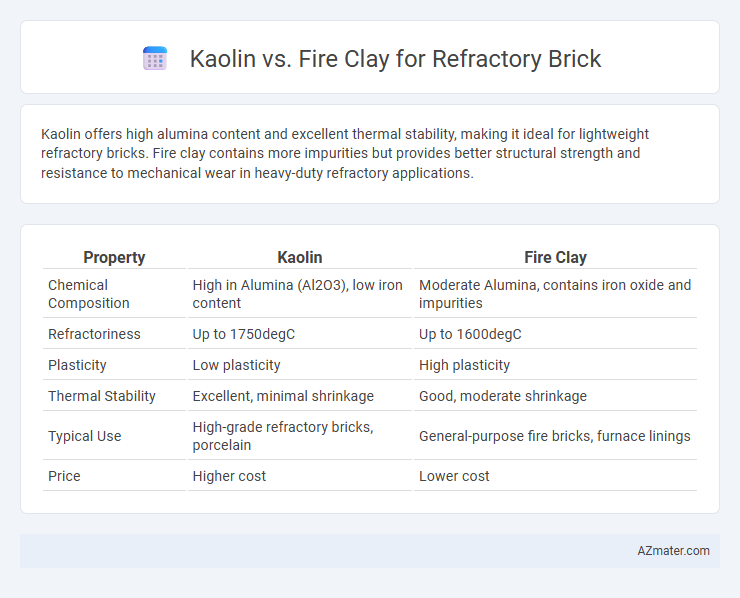 Kaolin vs. Fire Clay for Refractory Brick

Kaolin offers high alumina content and excellent thermal stability, making it ideal for lightweight refractory bricks. Fire clay contains more impurities but provides better structural strength and resistance to mechanical wear in heavy-duty refractory applications.

| Property | Kaolin | Fire Clay |
|---|---|---|
| Chemical Composition | High in Alumina (Al2O3), low iron content | Moderate Alumina, contains iron oxide and impurities |
| Refractoriness | Up to 1750degC | Up to 1600degC |
| Plasticity | Low plasticity | High plasticity |
| Thermal Stability | Excellent, minimal shrinkage | Good, moderate shrinkage |
| Typical Use | High-grade refractory bricks, porcelain | General-purpose fire bricks, furnace linings |
| Price | Higher cost | Lower cost |

AZmater.com