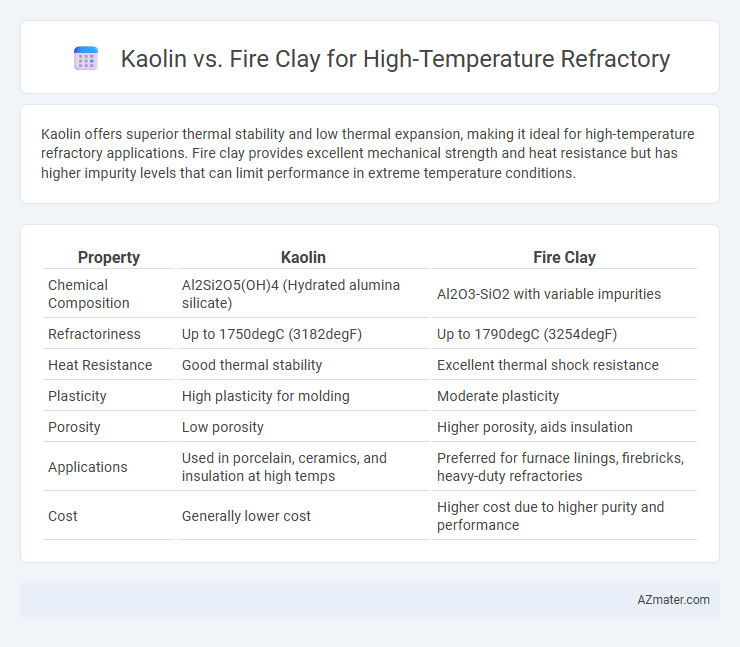 Kaolin vs. Fire Clay for High-Temperature Refractory

Kaolin offers superior thermal stability and low thermal expansion, making it ideal for high-temperature refractory applications. Fire clay provides excellent mechanical strength and heat resistance but has higher impurity levels that can limit performance in extreme temperature conditions.

| Property | Kaolin | Fire Clay |
|---|---|---|
| Chemical Composition | Al2Si2O5(OH)4 (Hydrated alumina silicate) | Al2O3-SiO2 with variable impurities |
| Refractoriness | Up to 1750degC (3182degF) | Up to 1790degC (3254degF) |
| Heat Resistance | Good thermal stability | Excellent thermal shock resistance |
| Plasticity | High plasticity for molding | Moderate plasticity |
| Porosity | Low porosity | Higher porosity, aids insulation |
| Applications | Used in porcelain, ceramics, and insulation at high temps | Preferred for furnace linings, firebricks, heavy-duty refractories |
| Cost | Generally lower cost | Higher cost due to higher purity and performance |

AZmater.com