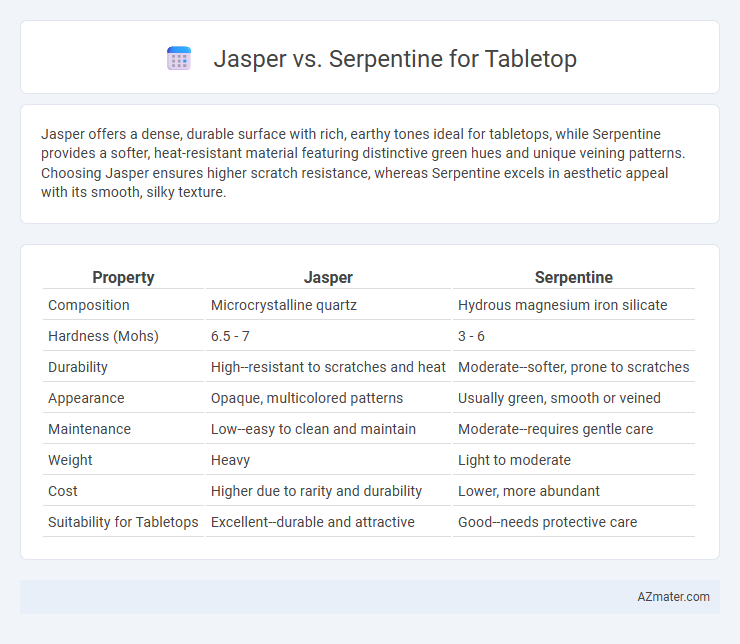 Jasper vs. Serpentine for Tabletop

Jasper offers a dense, durable surface with rich, earthy tones ideal for tabletops, while Serpentine provides a softer, heat-resistant material featuring distinctive green hues and unique veining patterns. Choosing Jasper ensures higher scratch resistance, whereas Serpentine excels in aesthetic appeal with its smooth, silky texture.

| Property | Jasper | Serpentine |
|---|---|---|
| Composition | Microcrystalline quartz | Hydrous magnesium iron silicate |
| Hardness (Mohs) | 6.5 - 7 | 3 - 6 |
| Durability | High--resistant to scratches and heat | Moderate--softer, prone to scratches |
| Appearance | Opaque, multicolored patterns | Usually green, smooth or veined |
| Maintenance | Low--easy to clean and maintain | Moderate--requires gentle care |
| Weight | Heavy | Light to moderate |
| Cost | Higher due to rarity and durability | Lower, more abundant |
| Suitability for Tabletops | Excellent--durable and attractive | Good--needs protective care |

AZmater.com