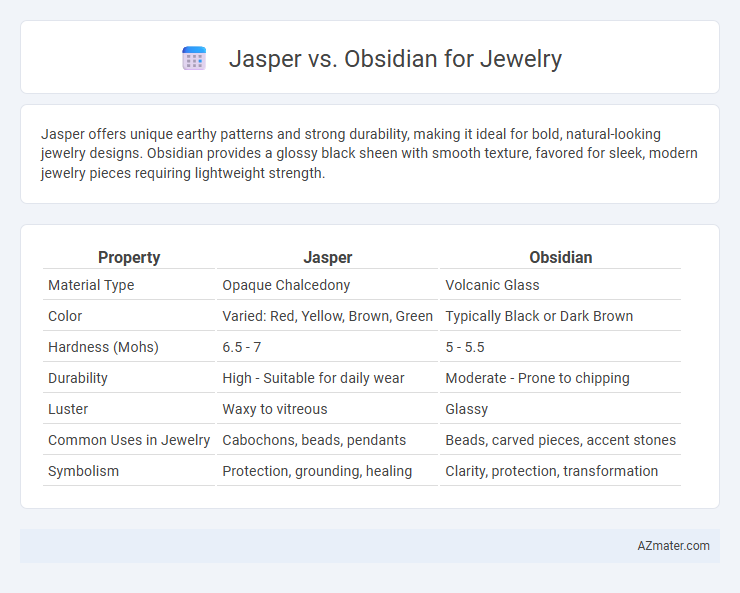 Jasper vs. Obsidian for Jewelry

Jasper offers unique earthy patterns and strong durability, making it ideal for bold, natural-looking jewelry designs. Obsidian provides a glossy black sheen with smooth texture, favored for sleek, modern jewelry pieces requiring lightweight strength.

| Property | Jasper | Obsidian |
|---|---|---|
| Material Type | Opaque Chalcedony | Volcanic Glass |
| Color | Varied: Red, Yellow, Brown, Green | Typically Black or Dark Brown |
| Hardness (Mohs) | 6.5 - 7 | 5 - 5.5 |
| Durability | High - Suitable for daily wear | Moderate - Prone to chipping |
| Luster | Waxy to vitreous | Glassy |
| Common Uses in Jewelry | Cabochons, beads, pendants | Beads, carved pieces, accent stones |
| Symbolism | Protection, grounding, healing | Clarity, protection, transformation |

AZmater.com