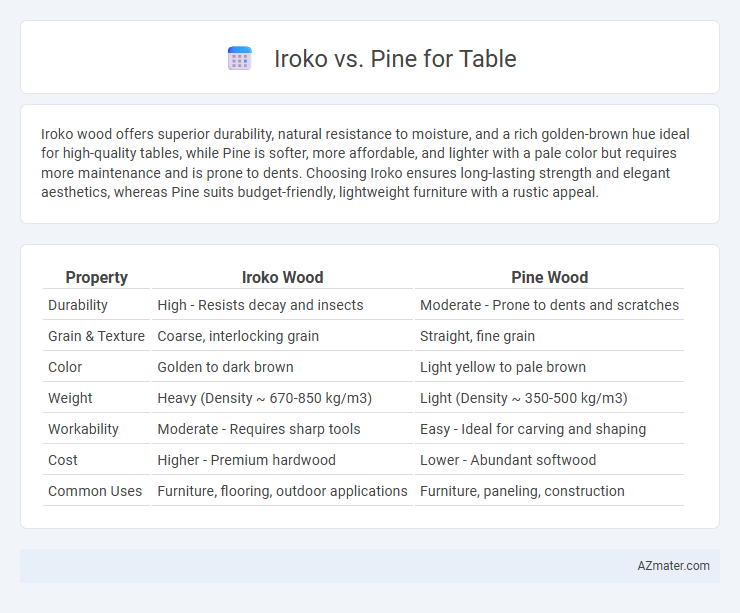 Iroko vs. Pine for Table

Iroko wood offers superior durability, natural resistance to moisture, and a rich golden-brown hue ideal for high-quality tables, while Pine is softer, more affordable, and lighter with a pale color but requires more maintenance and is prone to dents. Choosing Iroko ensures long-lasting strength and elegant aesthetics, whereas Pine suits budget-friendly, lightweight furniture with a rustic appeal.

| Property | Iroko Wood | Pine Wood |
|---|---|---|
| Durability | High - Resists decay and insects | Moderate - Prone to dents and scratches |
| Grain & Texture | Coarse, interlocking grain | Straight, fine grain |
| Color | Golden to dark brown | Light yellow to pale brown |
| Weight | Heavy (Density ~ 670-850 kg/m3) | Light (Density ~ 350-500 kg/m3) |
| Workability | Moderate - Requires sharp tools | Easy - Ideal for carving and shaping |
| Cost | Higher - Premium hardwood | Lower - Abundant softwood |
| Common Uses | Furniture, flooring, outdoor applications | Furniture, paneling, construction |

AZmater.com