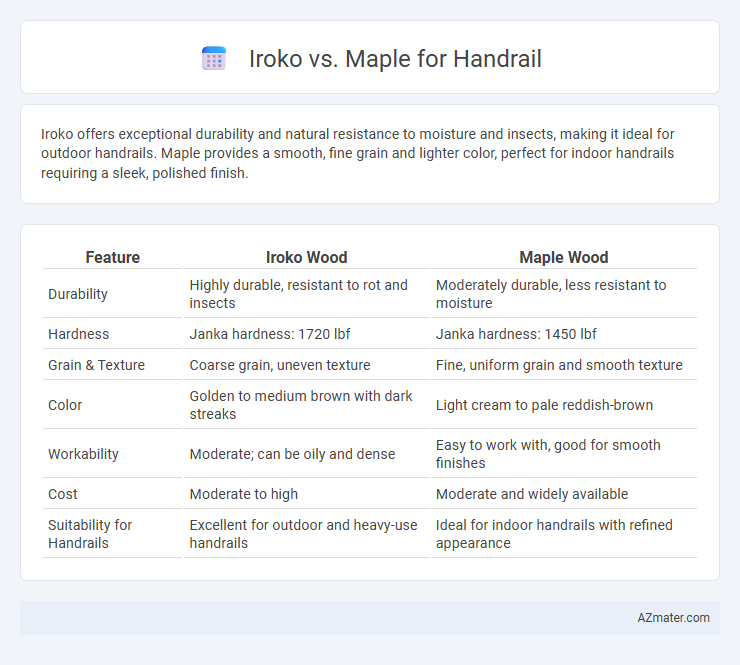 Iroko vs. Maple for Handrail

Iroko offers exceptional durability and natural resistance to moisture and insects, making it ideal for outdoor handrails. Maple provides a smooth, fine grain and lighter color, perfect for indoor handrails requiring a sleek, polished finish.

| Feature | Iroko Wood | Maple Wood |
|---|---|---|
| Durability | Highly durable, resistant to rot and insects | Moderately durable, less resistant to moisture |
| Hardness | Janka hardness: 1720 lbf | Janka hardness: 1450 lbf |
| Grain & Texture | Coarse grain, uneven texture | Fine, uniform grain and smooth texture |
| Color | Golden to medium brown with dark streaks | Light cream to pale reddish-brown |
| Workability | Moderate; can be oily and dense | Easy to work with, good for smooth finishes |
| Cost | Moderate to high | Moderate and widely available |
| Suitability for Handrails | Excellent for outdoor and heavy-use handrails | Ideal for indoor handrails with refined appearance |

AZmater.com