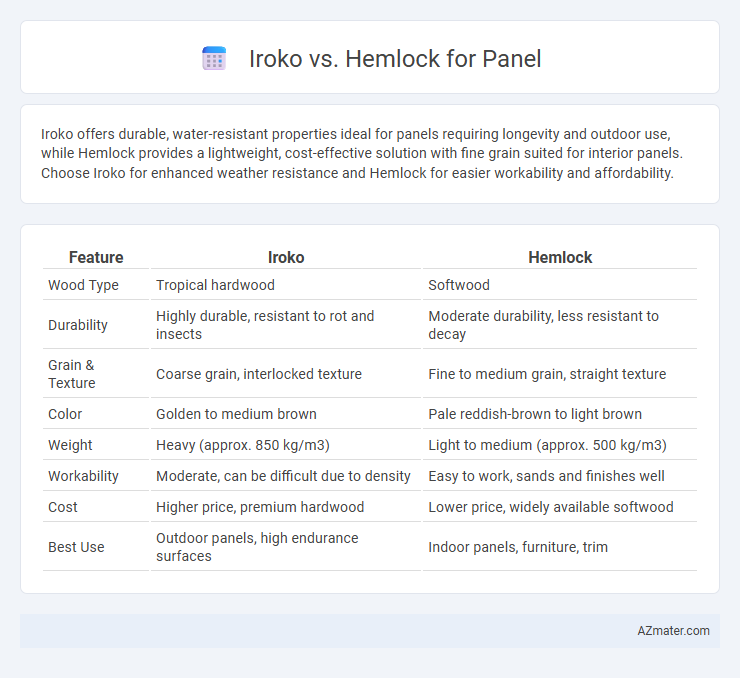 Iroko vs. Hemlock for Panel

Iroko offers durable, water-resistant properties ideal for panels requiring longevity and outdoor use, while Hemlock provides a lightweight, cost-effective solution with fine grain suited for interior panels. Choose Iroko for enhanced weather resistance and Hemlock for easier workability and affordability.

| Feature | Iroko | Hemlock |
|---|---|---|
| Wood Type | Tropical hardwood | Softwood |
| Durability | Highly durable, resistant to rot and insects | Moderate durability, less resistant to decay |
| Grain & Texture | Coarse grain, interlocked texture | Fine to medium grain, straight texture |
| Color | Golden to medium brown | Pale reddish-brown to light brown |
| Weight | Heavy (approx. 850 kg/m3) | Light to medium (approx. 500 kg/m3) |
| Workability | Moderate, can be difficult due to density | Easy to work, sands and finishes well |
| Cost | Higher price, premium hardwood | Lower price, widely available softwood |
| Best Use | Outdoor panels, high endurance surfaces | Indoor panels, furniture, trim |

AZmater.com