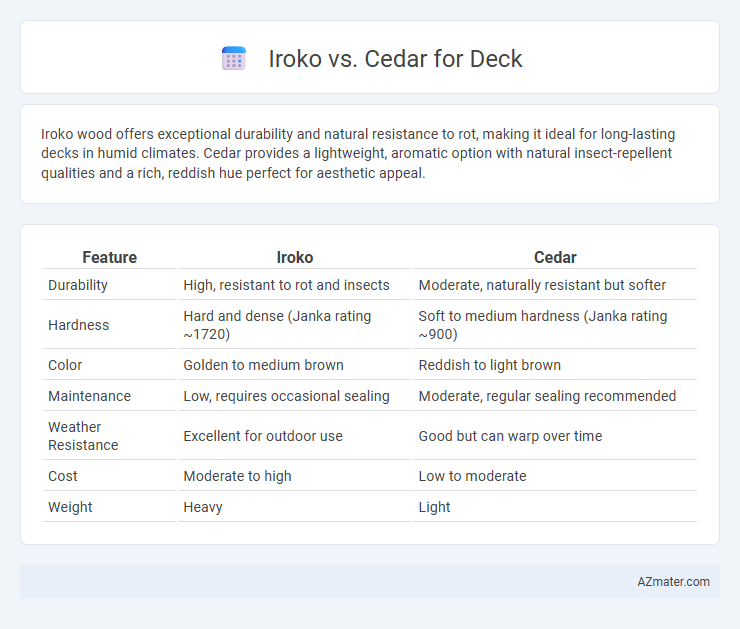 Iroko vs. Cedar for Deck

Iroko wood offers exceptional durability and natural resistance to rot, making it ideal for long-lasting decks in humid climates. Cedar provides a lightweight, aromatic option with natural insect-repellent qualities and a rich, reddish hue perfect for aesthetic appeal.

| Feature | Iroko | Cedar |
|---|---|---|
| Durability | High, resistant to rot and insects | Moderate, naturally resistant but softer |
| Hardness | Hard and dense (Janka rating ~1720) | Soft to medium hardness (Janka rating ~900) |
| Color | Golden to medium brown | Reddish to light brown |
| Maintenance | Low, requires occasional sealing | Moderate, regular sealing recommended |
| Weather Resistance | Excellent for outdoor use | Good but can warp over time |
| Cost | Moderate to high | Low to moderate |
| Weight | Heavy | Light |

AZmater.com