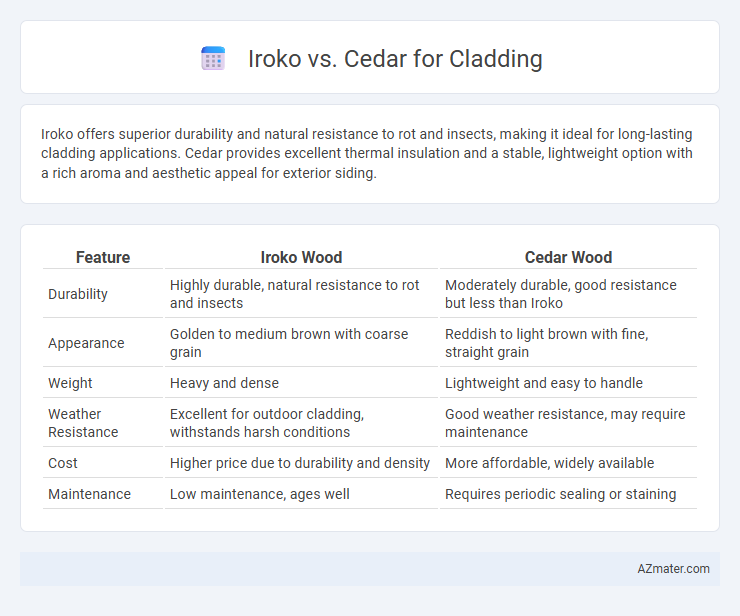 Iroko vs. Cedar for Cladding

Iroko offers superior durability and natural resistance to rot and insects, making it ideal for long-lasting cladding applications. Cedar provides excellent thermal insulation and a stable, lightweight option with a rich aroma and aesthetic appeal for exterior siding.

| Feature | Iroko Wood | Cedar Wood |
|---|---|---|
| Durability | Highly durable, natural resistance to rot and insects | Moderately durable, good resistance but less than Iroko |
| Appearance | Golden to medium brown with coarse grain | Reddish to light brown with fine, straight grain |
| Weight | Heavy and dense | Lightweight and easy to handle |
| Weather Resistance | Excellent for outdoor cladding, withstands harsh conditions | Good weather resistance, may require maintenance |
| Cost | Higher price due to durability and density | More affordable, widely available |
| Maintenance | Low maintenance, ages well | Requires periodic sealing or staining |

AZmater.com