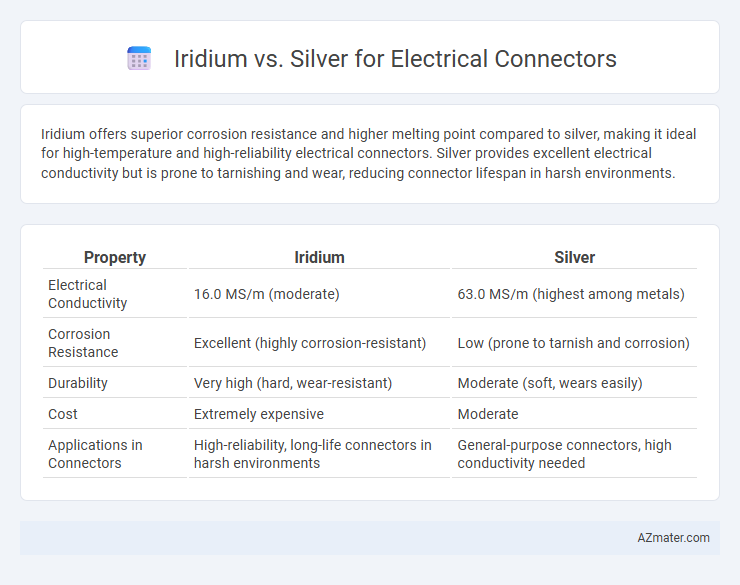 Iridium vs. Silver for Electrical Connectors

Iridium offers superior corrosion resistance and higher melting point compared to silver, making it ideal for high-temperature and high-reliability electrical connectors. Silver provides excellent electrical conductivity but is prone to tarnishing and wear, reducing connector lifespan in harsh environments.

| Property | Iridium | Silver |
|---|---|---|
| Electrical Conductivity | 16.0 MS/m (moderate) | 63.0 MS/m (highest among metals) |
| Corrosion Resistance | Excellent (highly corrosion-resistant) | Low (prone to tarnish and corrosion) |
| Durability | Very high (hard, wear-resistant) | Moderate (soft, wears easily) |
| Cost | Extremely expensive | Moderate |
| Applications in Connectors | High-reliability, long-life connectors in harsh environments | General-purpose connectors, high conductivity needed |

AZmater.com