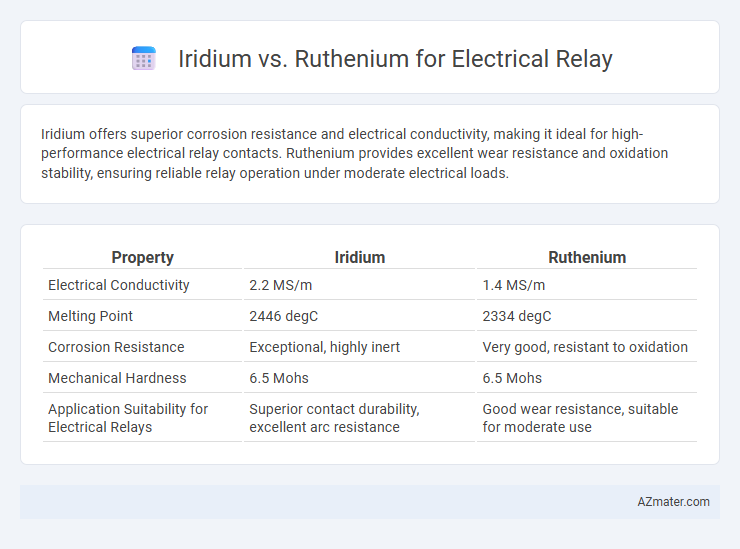 Iridium vs. Ruthenium for Electrical Relay

Iridium offers superior corrosion resistance and electrical conductivity, making it ideal for high-performance electrical relay contacts. Ruthenium provides excellent wear resistance and oxidation stability, ensuring reliable relay operation under moderate electrical loads.

| Property | Iridium | Ruthenium |
|---|---|---|
| Electrical Conductivity | 2.2 MS/m | 1.4 MS/m |
| Melting Point | 2446 degC | 2334 degC |
| Corrosion Resistance | Exceptional, highly inert | Very good, resistant to oxidation |
| Mechanical Hardness | 6.5 Mohs | 6.5 Mohs |
| Application Suitability for Electrical Relays | Superior contact durability, excellent arc resistance | Good wear resistance, suitable for moderate use |

AZmater.com