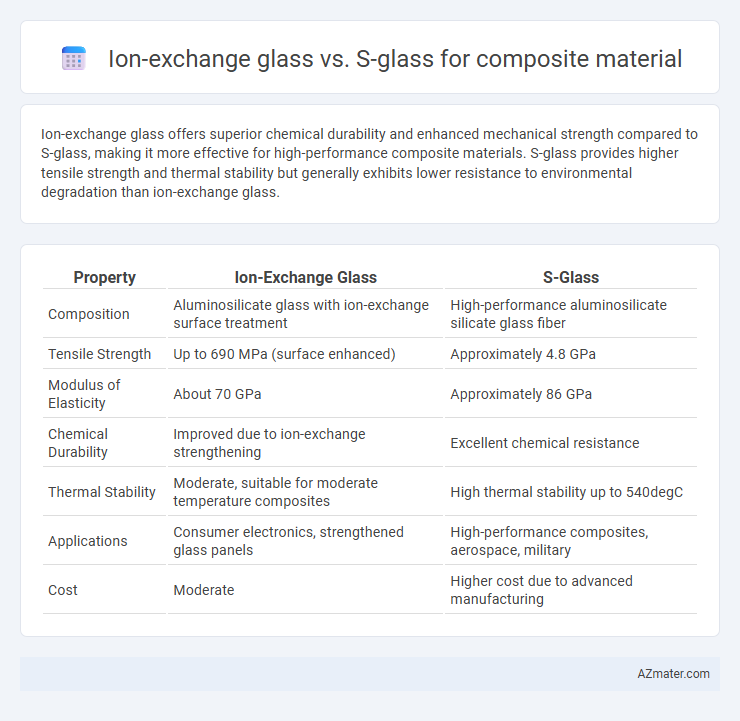 Ion-exchange glass vs. S-glass for composite material

Ion-exchange glass offers superior chemical durability and enhanced mechanical strength compared to S-glass, making it more effective for high-performance composite materials. S-glass provides higher tensile strength and thermal stability but generally exhibits lower resistance to environmental degradation than ion-exchange glass.

| Property | Ion-Exchange Glass | S-Glass |
|---|---|---|
| Composition | Aluminosilicate glass with ion-exchange surface treatment | High-performance aluminosilicate silicate glass fiber |
| Tensile Strength | Up to 690 MPa (surface enhanced) | Approximately 4.8 GPa |
| Modulus of Elasticity | About 70 GPa | Approximately 86 GPa |
| Chemical Durability | Improved due to ion-exchange strengthening | Excellent chemical resistance |
| Thermal Stability | Moderate, suitable for moderate temperature composites | High thermal stability up to 540degC |
| Applications | Consumer electronics, strengthened glass panels | High-performance composites, aerospace, military |
| Cost | Moderate | Higher cost due to advanced manufacturing |

AZmater.com