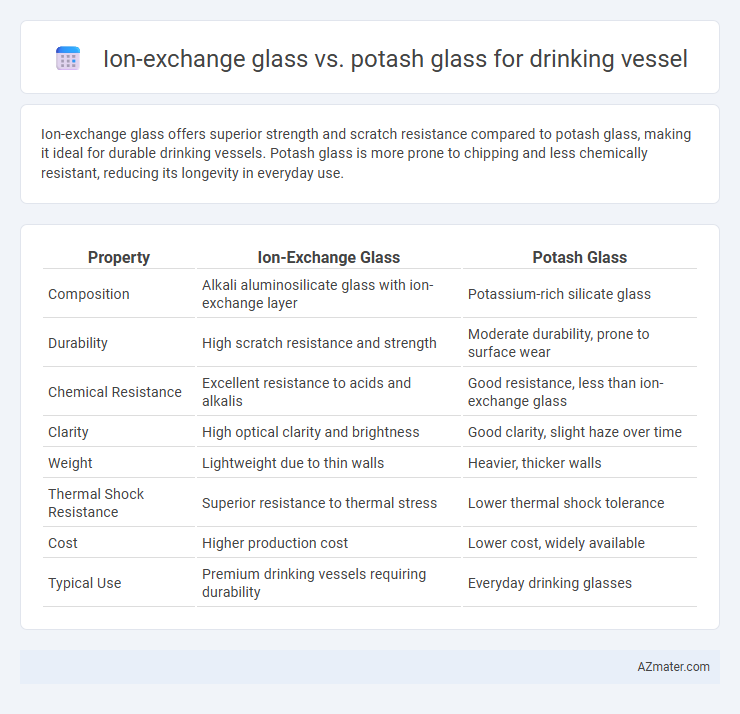 Ion-exchange glass vs. potash glass for drinking vessel

Ion-exchange glass offers superior strength and scratch resistance compared to potash glass, making it ideal for durable drinking vessels. Potash glass is more prone to chipping and less chemically resistant, reducing its longevity in everyday use.

| Property | Ion-Exchange Glass | Potash Glass |
|---|---|---|
| Composition | Alkali aluminosilicate glass with ion-exchange layer | Potassium-rich silicate glass |
| Durability | High scratch resistance and strength | Moderate durability, prone to surface wear |
| Chemical Resistance | Excellent resistance to acids and alkalis | Good resistance, less than ion-exchange glass |
| Clarity | High optical clarity and brightness | Good clarity, slight haze over time |
| Weight | Lightweight due to thin walls | Heavier, thicker walls |
| Thermal Shock Resistance | Superior resistance to thermal stress | Lower thermal shock tolerance |
| Cost | Higher production cost | Lower cost, widely available |
| Typical Use | Premium drinking vessels requiring durability | Everyday drinking glasses |

AZmater.com