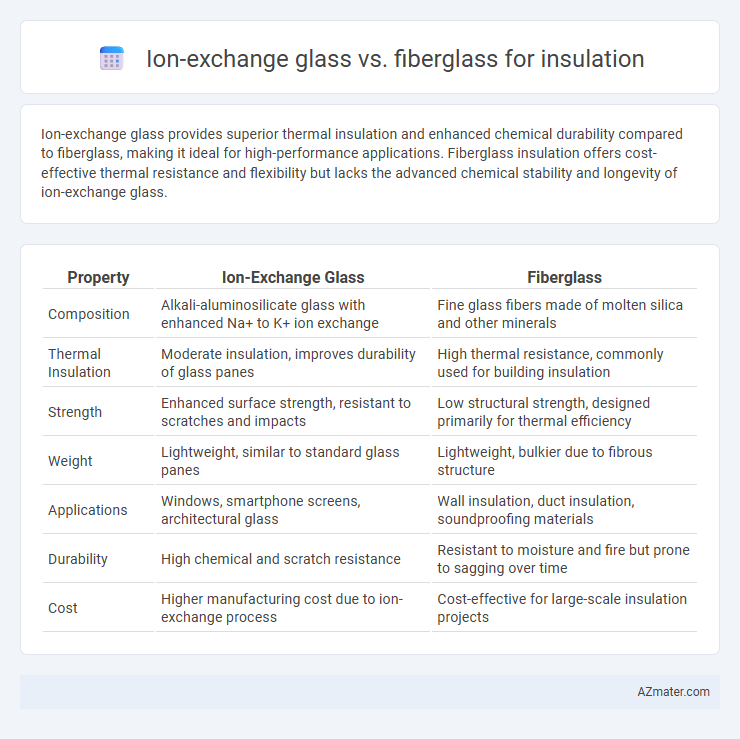 Ion-exchange glass vs. fiberglass for insulation

Ion-exchange glass provides superior thermal insulation and enhanced chemical durability compared to fiberglass, making it ideal for high-performance applications. Fiberglass insulation offers cost-effective thermal resistance and flexibility but lacks the advanced chemical stability and longevity of ion-exchange glass.

| Property | Ion-Exchange Glass | Fiberglass |
|---|---|---|
| Composition | Alkali-aluminosilicate glass with enhanced Na+ to K+ ion exchange | Fine glass fibers made of molten silica and other minerals |
| Thermal Insulation | Moderate insulation, improves durability of glass panes | High thermal resistance, commonly used for building insulation |
| Strength | Enhanced surface strength, resistant to scratches and impacts | Low structural strength, designed primarily for thermal efficiency |
| Weight | Lightweight, similar to standard glass panes | Lightweight, bulkier due to fibrous structure |
| Applications | Windows, smartphone screens, architectural glass | Wall insulation, duct insulation, soundproofing materials |
| Durability | High chemical and scratch resistance | Resistant to moisture and fire but prone to sagging over time |
| Cost | Higher manufacturing cost due to ion-exchange process | Cost-effective for large-scale insulation projects |

AZmater.com