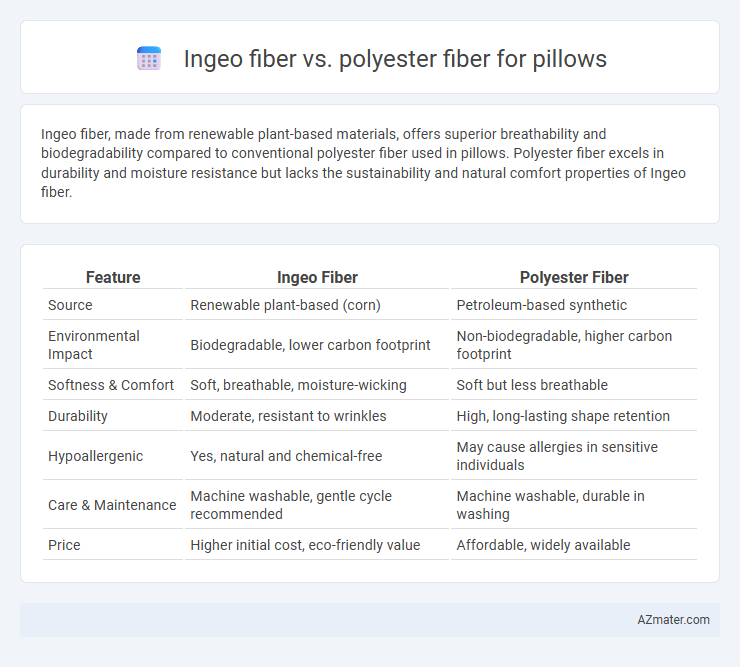 Ingeo fiber vs. polyester fiber for pillows

Ingeo fiber, made from renewable plant-based materials, offers superior breathability and biodegradability compared to conventional polyester fiber used in pillows. Polyester fiber excels in durability and moisture resistance but lacks the sustainability and natural comfort properties of Ingeo fiber.

| Feature | Ingeo Fiber | Polyester Fiber |
|---|---|---|
| Source | Renewable plant-based (corn) | Petroleum-based synthetic |
| Environmental Impact | Biodegradable, lower carbon footprint | Non-biodegradable, higher carbon footprint |
| Softness & Comfort | Soft, breathable, moisture-wicking | Soft but less breathable |
| Durability | Moderate, resistant to wrinkles | High, long-lasting shape retention |
| Hypoallergenic | Yes, natural and chemical-free | May cause allergies in sensitive individuals |
| Care & Maintenance | Machine washable, gentle cycle recommended | Machine washable, durable in washing |
| Price | Higher initial cost, eco-friendly value | Affordable, widely available |

AZmater.com