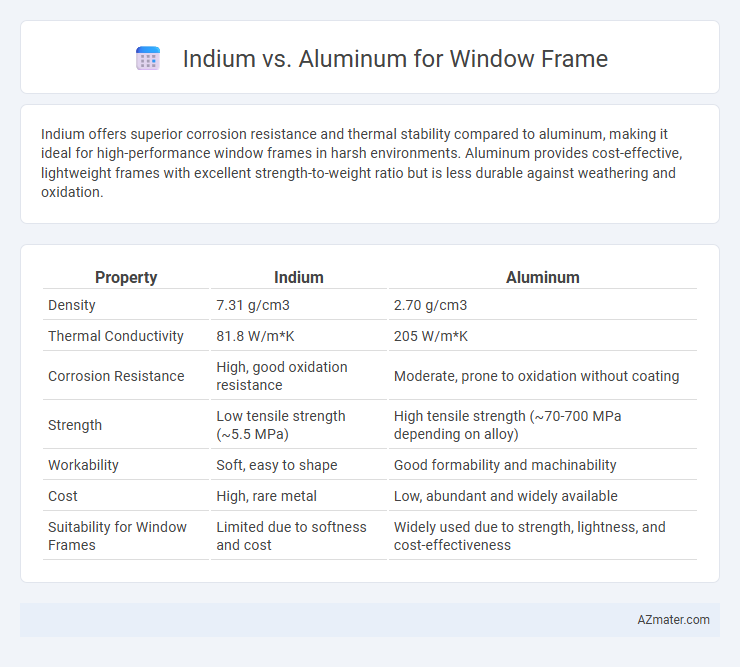 Indium vs. Aluminum for Window Frame

Indium offers superior corrosion resistance and thermal stability compared to aluminum, making it ideal for high-performance window frames in harsh environments. Aluminum provides cost-effective, lightweight frames with excellent strength-to-weight ratio but is less durable against weathering and oxidation.

| Property | Indium | Aluminum |
|---|---|---|
| Density | 7.31 g/cm3 | 2.70 g/cm3 |
| Thermal Conductivity | 81.8 W/m*K | 205 W/m*K |
| Corrosion Resistance | High, good oxidation resistance | Moderate, prone to oxidation without coating |
| Strength | Low tensile strength (~5.5 MPa) | High tensile strength (~70-700 MPa depending on alloy) |
| Workability | Soft, easy to shape | Good formability and machinability |
| Cost | High, rare metal | Low, abundant and widely available |
| Suitability for Window Frames | Limited due to softness and cost | Widely used due to strength, lightness, and cost-effectiveness |

AZmater.com