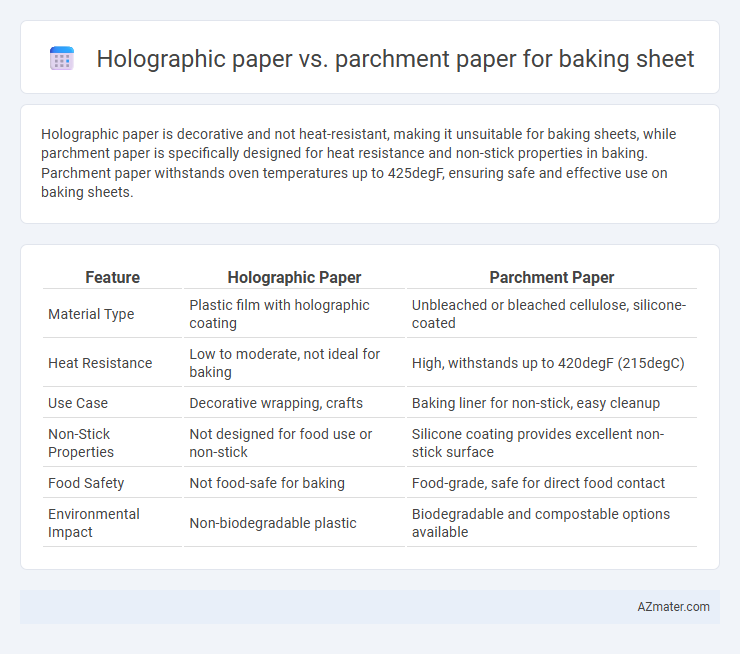 Holographic paper vs. parchment paper for baking sheet

Holographic paper is decorative and not heat-resistant, making it unsuitable for baking sheets, while parchment paper is specifically designed for heat resistance and non-stick properties in baking. Parchment paper withstands oven temperatures up to 425degF, ensuring safe and effective use on baking sheets.

| Feature | Holographic Paper | Parchment Paper |
|---|---|---|
| Material Type | Plastic film with holographic coating | Unbleached or bleached cellulose, silicone-coated |
| Heat Resistance | Low to moderate, not ideal for baking | High, withstands up to 420degF (215degC) |
| Use Case | Decorative wrapping, crafts | Baking liner for non-stick, easy cleanup |
| Non-Stick Properties | Not designed for food use or non-stick | Silicone coating provides excellent non-stick surface |
| Food Safety | Not food-safe for baking | Food-grade, safe for direct food contact |
| Environmental Impact | Non-biodegradable plastic | Biodegradable and compostable options available |

AZmater.com