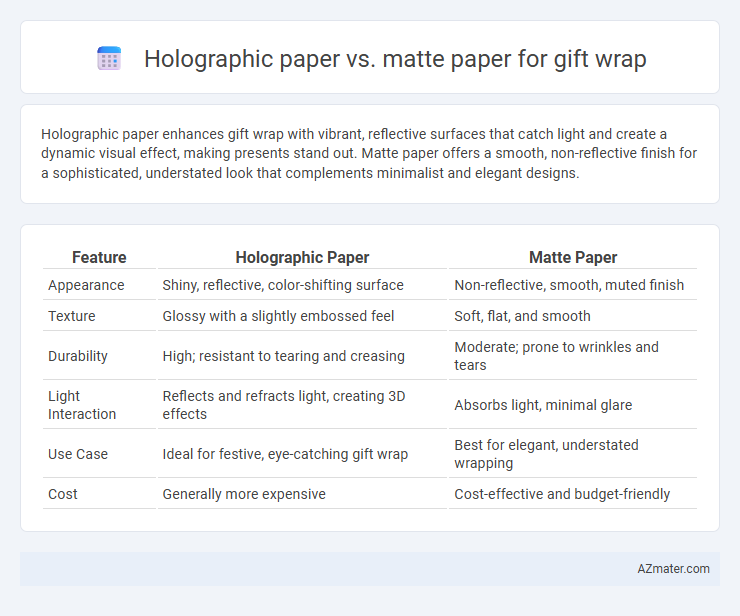 Holographic paper vs. matte paper for gift wrap

Holographic paper enhances gift wrap with vibrant, reflective surfaces that catch light and create a dynamic visual effect, making presents stand out. Matte paper offers a smooth, non-reflective finish for a sophisticated, understated look that complements minimalist and elegant designs.

| Feature | Holographic Paper | Matte Paper |
|---|---|---|
| Appearance | Shiny, reflective, color-shifting surface | Non-reflective, smooth, muted finish |
| Texture | Glossy with a slightly embossed feel | Soft, flat, and smooth |
| Durability | High; resistant to tearing and creasing | Moderate; prone to wrinkles and tears |
| Light Interaction | Reflects and refracts light, creating 3D effects | Absorbs light, minimal glare |
| Use Case | Ideal for festive, eye-catching gift wrap | Best for elegant, understated wrapping |
| Cost | Generally more expensive | Cost-effective and budget-friendly |

AZmater.com