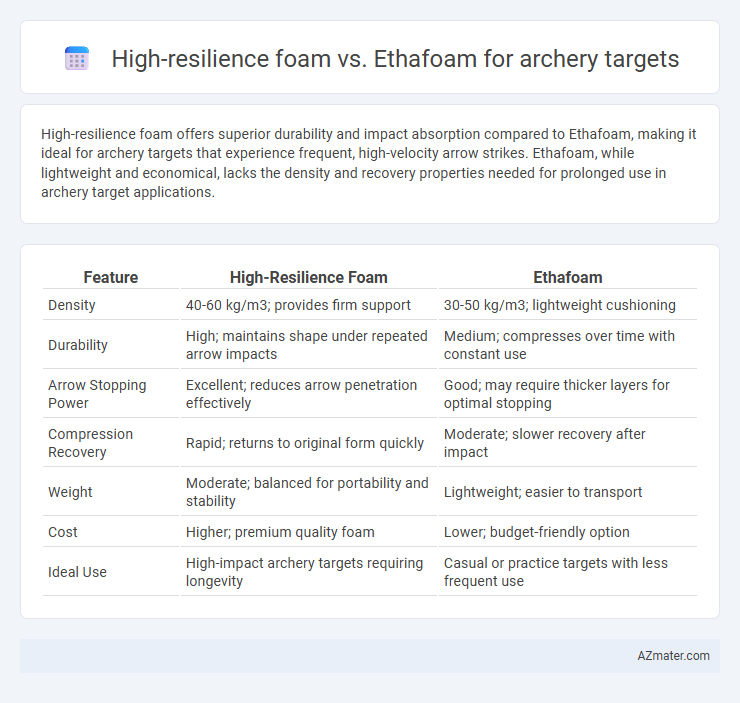 High-resilience foam vs. Ethafoam for archery targets

High-resilience foam offers superior durability and impact absorption compared to Ethafoam, making it ideal for archery targets that experience frequent, high-velocity arrow strikes. Ethafoam, while lightweight and economical, lacks the density and recovery properties needed for prolonged use in archery target applications.

| Feature | High-Resilience Foam | Ethafoam |
|---|---|---|
| Density | 40-60 kg/m3; provides firm support | 30-50 kg/m3; lightweight cushioning |
| Durability | High; maintains shape under repeated arrow impacts | Medium; compresses over time with constant use |
| Arrow Stopping Power | Excellent; reduces arrow penetration effectively | Good; may require thicker layers for optimal stopping |
| Compression Recovery | Rapid; returns to original form quickly | Moderate; slower recovery after impact |
| Weight | Moderate; balanced for portability and stability | Lightweight; easier to transport |
| Cost | Higher; premium quality foam | Lower; budget-friendly option |
| Ideal Use | High-impact archery targets requiring longevity | Casual or practice targets with less frequent use |

AZmater.com