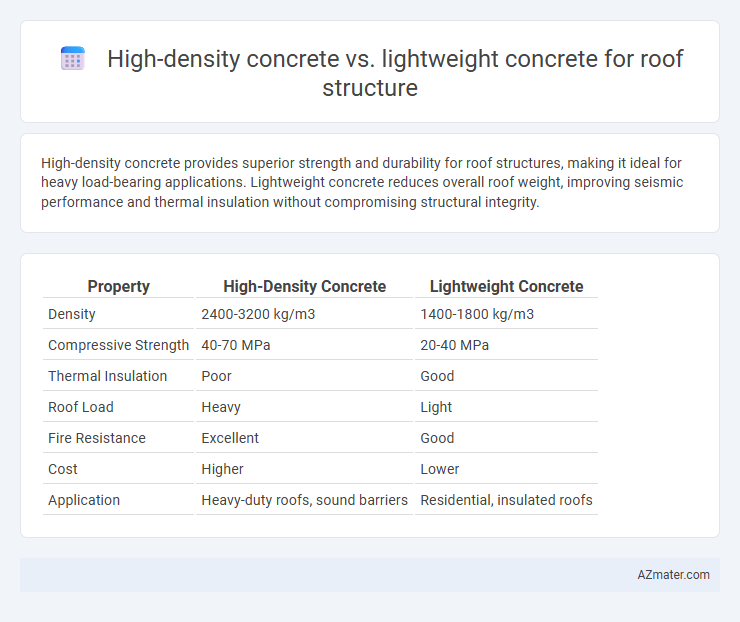 High-density concrete vs. lightweight concrete for roof structure

High-density concrete provides superior strength and durability for roof structures, making it ideal for heavy load-bearing applications. Lightweight concrete reduces overall roof weight, improving seismic performance and thermal insulation without compromising structural integrity.

| Property | High-Density Concrete | Lightweight Concrete |
|---|---|---|
| Density | 2400-3200 kg/m3 | 1400-1800 kg/m3 |
| Compressive Strength | 40-70 MPa | 20-40 MPa |
| Thermal Insulation | Poor | Good |
| Roof Load | Heavy | Light |
| Fire Resistance | Excellent | Good |
| Cost | Higher | Lower |
| Application | Heavy-duty roofs, sound barriers | Residential, insulated roofs |

AZmater.com