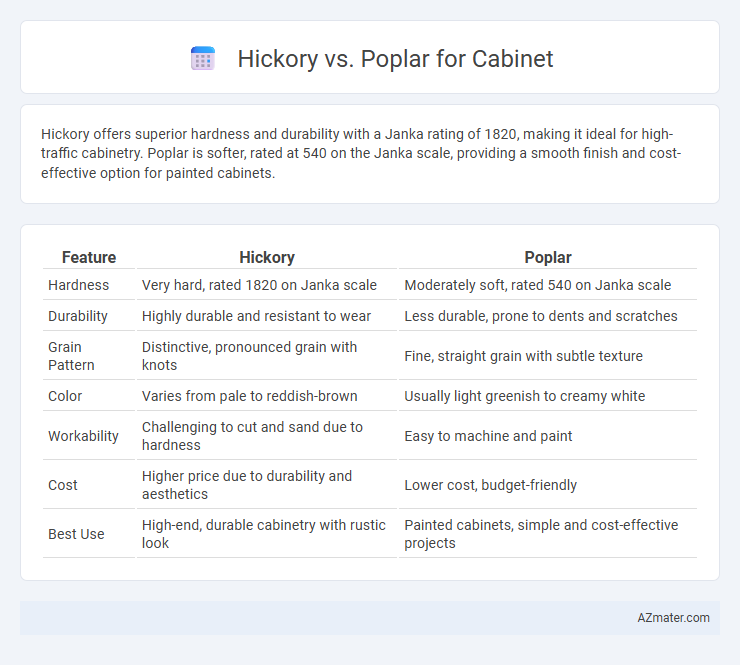 Hickory vs. Poplar for Cabinet

Hickory offers superior hardness and durability with a Janka rating of 1820, making it ideal for high-traffic cabinetry. Poplar is softer, rated at 540 on the Janka scale, providing a smooth finish and cost-effective option for painted cabinets.

| Feature | Hickory | Poplar |
|---|---|---|
| Hardness | Very hard, rated 1820 on Janka scale | Moderately soft, rated 540 on Janka scale |
| Durability | Highly durable and resistant to wear | Less durable, prone to dents and scratches |
| Grain Pattern | Distinctive, pronounced grain with knots | Fine, straight grain with subtle texture |
| Color | Varies from pale to reddish-brown | Usually light greenish to creamy white |
| Workability | Challenging to cut and sand due to hardness | Easy to machine and paint |
| Cost | Higher price due to durability and aesthetics | Lower cost, budget-friendly |
| Best Use | High-end, durable cabinetry with rustic look | Painted cabinets, simple and cost-effective projects |

AZmater.com