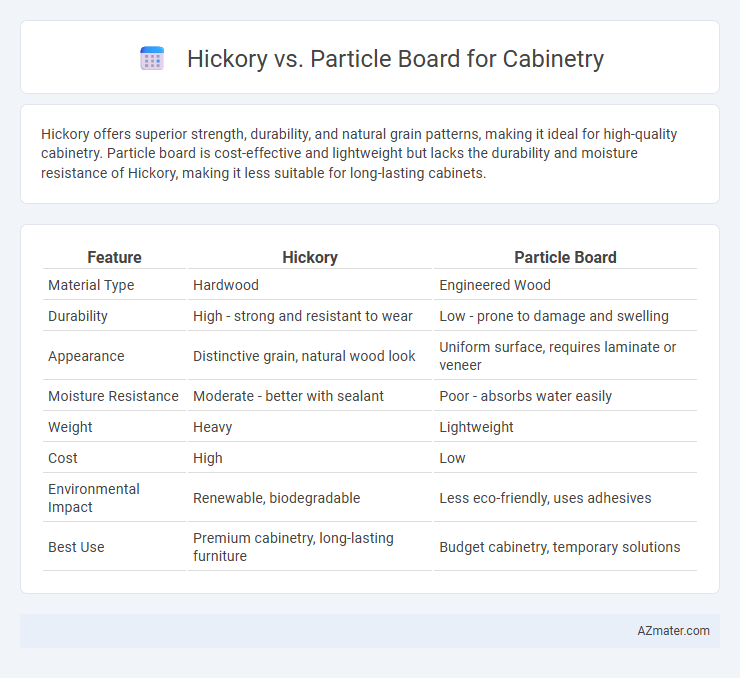 Hickory vs. Particle Board for Cabinetry

Hickory offers superior strength, durability, and natural grain patterns, making it ideal for high-quality cabinetry. Particle board is cost-effective and lightweight but lacks the durability and moisture resistance of Hickory, making it less suitable for long-lasting cabinets.

| Feature | Hickory | Particle Board |
|---|---|---|
| Material Type | Hardwood | Engineered Wood |
| Durability | High - strong and resistant to wear | Low - prone to damage and swelling |
| Appearance | Distinctive grain, natural wood look | Uniform surface, requires laminate or veneer |
| Moisture Resistance | Moderate - better with sealant | Poor - absorbs water easily |
| Weight | Heavy | Lightweight |
| Cost | High | Low |
| Environmental Impact | Renewable, biodegradable | Less eco-friendly, uses adhesives |
| Best Use | Premium cabinetry, long-lasting furniture | Budget cabinetry, temporary solutions |

AZmater.com