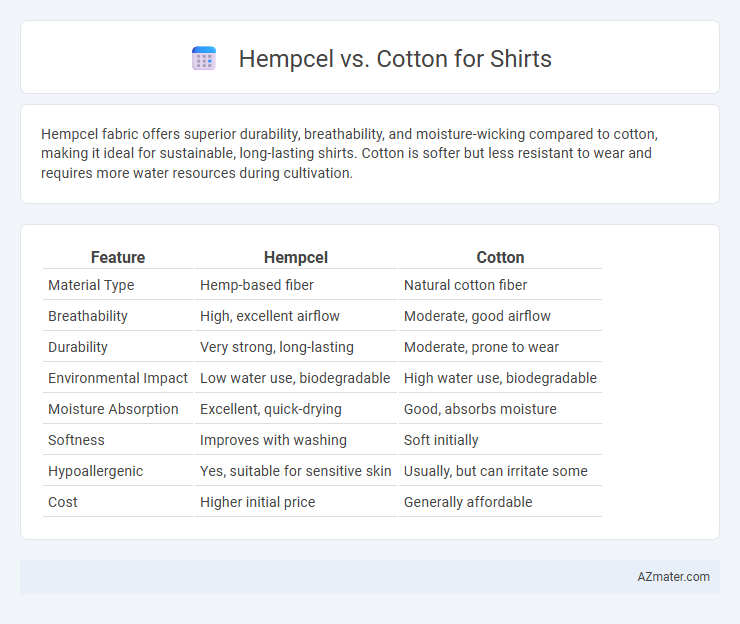 Hempcel vs. Cotton for Shirts

Hempcel fabric offers superior durability, breathability, and moisture-wicking compared to cotton, making it ideal for sustainable, long-lasting shirts. Cotton is softer but less resistant to wear and requires more water resources during cultivation.

| Feature | Hempcel | Cotton |
|---|---|---|
| Material Type | Hemp-based fiber | Natural cotton fiber |
| Breathability | High, excellent airflow | Moderate, good airflow |
| Durability | Very strong, long-lasting | Moderate, prone to wear |
| Environmental Impact | Low water use, biodegradable | High water use, biodegradable |
| Moisture Absorption | Excellent, quick-drying | Good, absorbs moisture |
| Softness | Improves with washing | Soft initially |
| Hypoallergenic | Yes, suitable for sensitive skin | Usually, but can irritate some |
| Cost | Higher initial price | Generally affordable |

AZmater.com