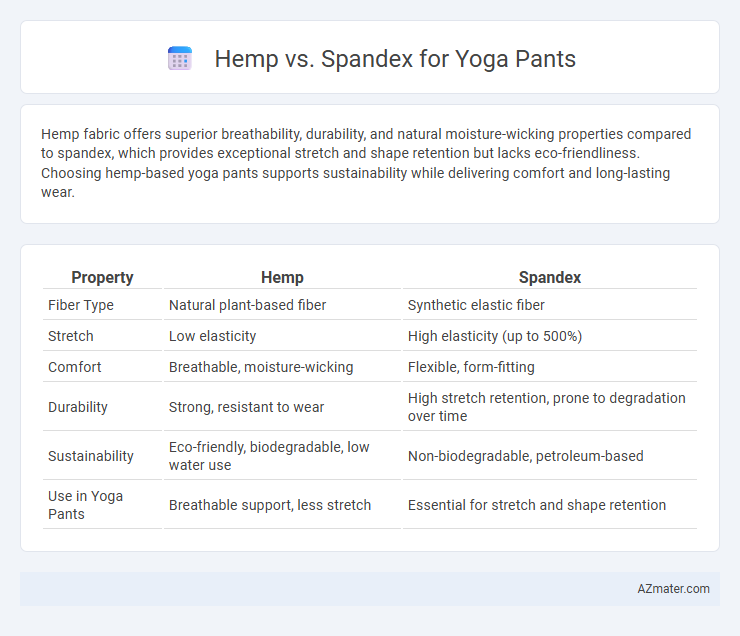 Hemp vs. Spandex for Yoga Pants

Hemp fabric offers superior breathability, durability, and natural moisture-wicking properties compared to spandex, which provides exceptional stretch and shape retention but lacks eco-friendliness. Choosing hemp-based yoga pants supports sustainability while delivering comfort and long-lasting wear.

| Property | Hemp | Spandex |
|---|---|---|
| Fiber Type | Natural plant-based fiber | Synthetic elastic fiber |
| Stretch | Low elasticity | High elasticity (up to 500%) |
| Comfort | Breathable, moisture-wicking | Flexible, form-fitting |
| Durability | Strong, resistant to wear | High stretch retention, prone to degradation over time |
| Sustainability | Eco-friendly, biodegradable, low water use | Non-biodegradable, petroleum-based |
| Use in Yoga Pants | Breathable support, less stretch | Essential for stretch and shape retention |

AZmater.com