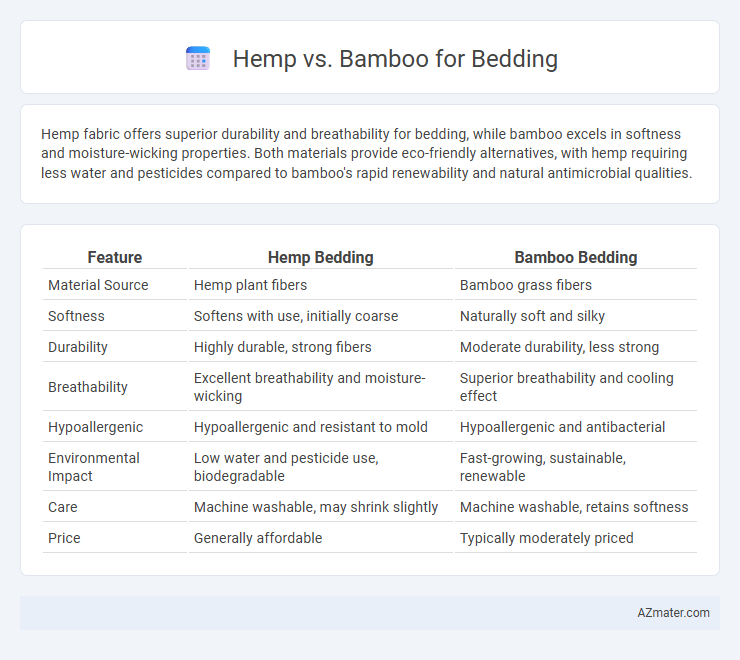 Hemp vs. Bamboo for Bedding

Hemp fabric offers superior durability and breathability for bedding, while bamboo excels in softness and moisture-wicking properties. Both materials provide eco-friendly alternatives, with hemp requiring less water and pesticides compared to bamboo's rapid renewability and natural antimicrobial qualities.

| Feature | Hemp Bedding | Bamboo Bedding |
|---|---|---|
| Material Source | Hemp plant fibers | Bamboo grass fibers |
| Softness | Softens with use, initially coarse | Naturally soft and silky |
| Durability | Highly durable, strong fibers | Moderate durability, less strong |
| Breathability | Excellent breathability and moisture-wicking | Superior breathability and cooling effect |
| Hypoallergenic | Hypoallergenic and resistant to mold | Hypoallergenic and antibacterial |
| Environmental Impact | Low water and pesticide use, biodegradable | Fast-growing, sustainable, renewable |
| Care | Machine washable, may shrink slightly | Machine washable, retains softness |
| Price | Generally affordable | Typically moderately priced |

AZmater.com