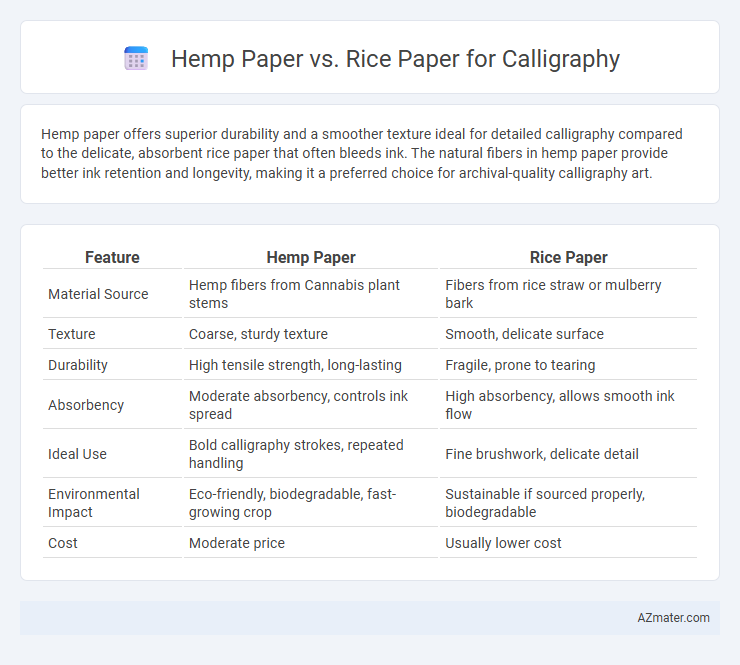 Hemp Paper vs. Rice Paper for Calligraphy

Hemp paper offers superior durability and a smoother texture ideal for detailed calligraphy compared to the delicate, absorbent rice paper that often bleeds ink. The natural fibers in hemp paper provide better ink retention and longevity, making it a preferred choice for archival-quality calligraphy art.

| Feature | Hemp Paper | Rice Paper |
|---|---|---|
| Material Source | Hemp fibers from Cannabis plant stems | Fibers from rice straw or mulberry bark |
| Texture | Coarse, sturdy texture | Smooth, delicate surface |
| Durability | High tensile strength, long-lasting | Fragile, prone to tearing |
| Absorbency | Moderate absorbency, controls ink spread | High absorbency, allows smooth ink flow |
| Ideal Use | Bold calligraphy strokes, repeated handling | Fine brushwork, delicate detail |
| Environmental Impact | Eco-friendly, biodegradable, fast-growing crop | Sustainable if sourced properly, biodegradable |
| Cost | Moderate price | Usually lower cost |

AZmater.com