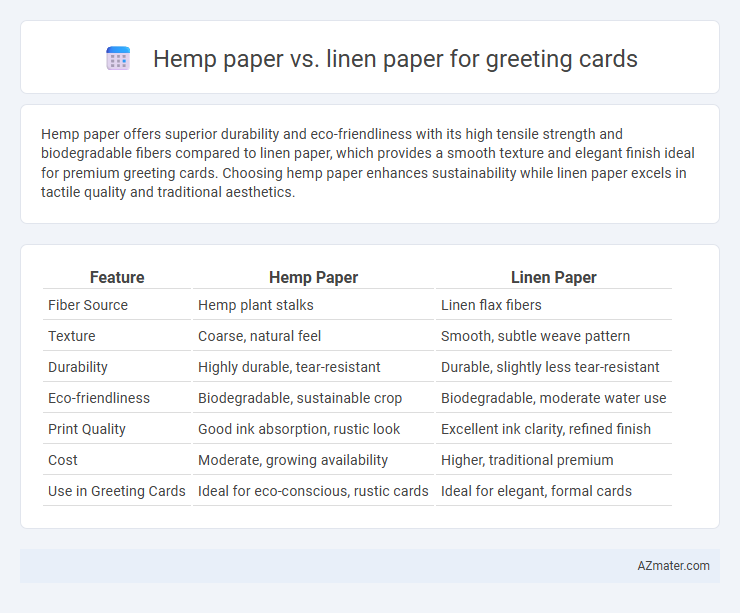 Hemp paper vs. linen paper for greeting cards

Hemp paper offers superior durability and eco-friendliness with its high tensile strength and biodegradable fibers compared to linen paper, which provides a smooth texture and elegant finish ideal for premium greeting cards. Choosing hemp paper enhances sustainability while linen paper excels in tactile quality and traditional aesthetics.

| Feature | Hemp Paper | Linen Paper |
|---|---|---|
| Fiber Source | Hemp plant stalks | Linen flax fibers |
| Texture | Coarse, natural feel | Smooth, subtle weave pattern |
| Durability | Highly durable, tear-resistant | Durable, slightly less tear-resistant |
| Eco-friendliness | Biodegradable, sustainable crop | Biodegradable, moderate water use |
| Print Quality | Good ink absorption, rustic look | Excellent ink clarity, refined finish |
| Cost | Moderate, growing availability | Higher, traditional premium |
| Use in Greeting Cards | Ideal for eco-conscious, rustic cards | Ideal for elegant, formal cards |

AZmater.com