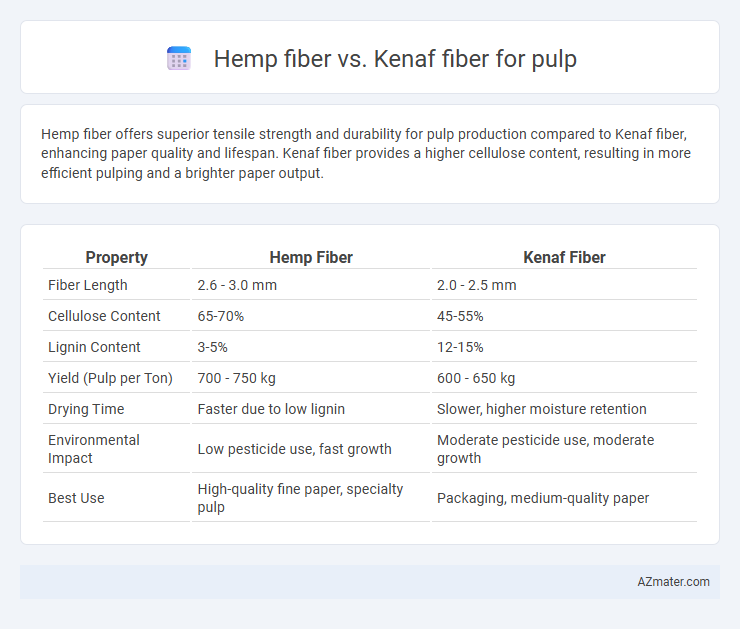 Hemp fiber vs. Kenaf fiber for pulp

Hemp fiber offers superior tensile strength and durability for pulp production compared to Kenaf fiber, enhancing paper quality and lifespan. Kenaf fiber provides a higher cellulose content, resulting in more efficient pulping and a brighter paper output.

| Property | Hemp Fiber | Kenaf Fiber |
|---|---|---|
| Fiber Length | 2.6 - 3.0 mm | 2.0 - 2.5 mm |
| Cellulose Content | 65-70% | 45-55% |
| Lignin Content | 3-5% | 12-15% |
| Yield (Pulp per Ton) | 700 - 750 kg | 600 - 650 kg |
| Drying Time | Faster due to low lignin | Slower, higher moisture retention |
| Environmental Impact | Low pesticide use, fast growth | Moderate pesticide use, moderate growth |
| Best Use | High-quality fine paper, specialty pulp | Packaging, medium-quality paper |

AZmater.com