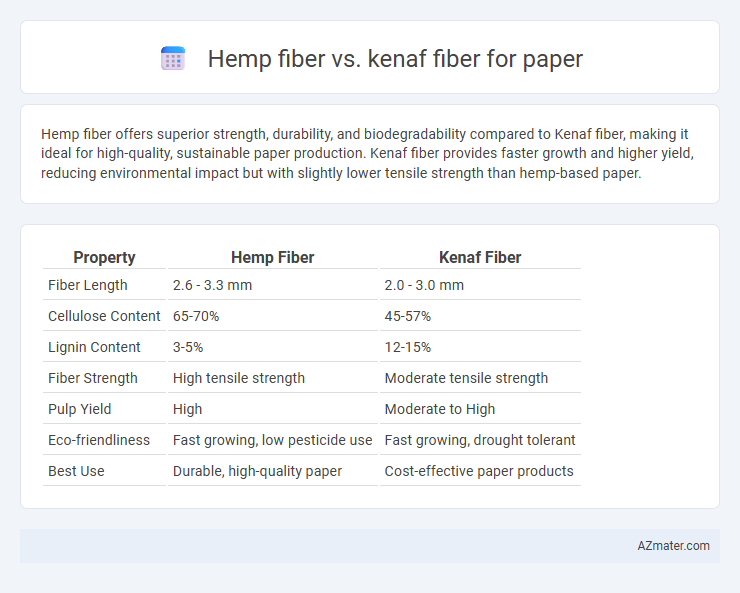 Hemp fiber vs. kenaf fiber for paper

Hemp fiber offers superior strength, durability, and biodegradability compared to Kenaf fiber, making it ideal for high-quality, sustainable paper production. Kenaf fiber provides faster growth and higher yield, reducing environmental impact but with slightly lower tensile strength than hemp-based paper.

| Property | Hemp Fiber | Kenaf Fiber |
|---|---|---|
| Fiber Length | 2.6 - 3.3 mm | 2.0 - 3.0 mm |
| Cellulose Content | 65-70% | 45-57% |
| Lignin Content | 3-5% | 12-15% |
| Fiber Strength | High tensile strength | Moderate tensile strength |
| Pulp Yield | High | Moderate to High |
| Eco-friendliness | Fast growing, low pesticide use | Fast growing, drought tolerant |
| Best Use | Durable, high-quality paper | Cost-effective paper products |

AZmater.com