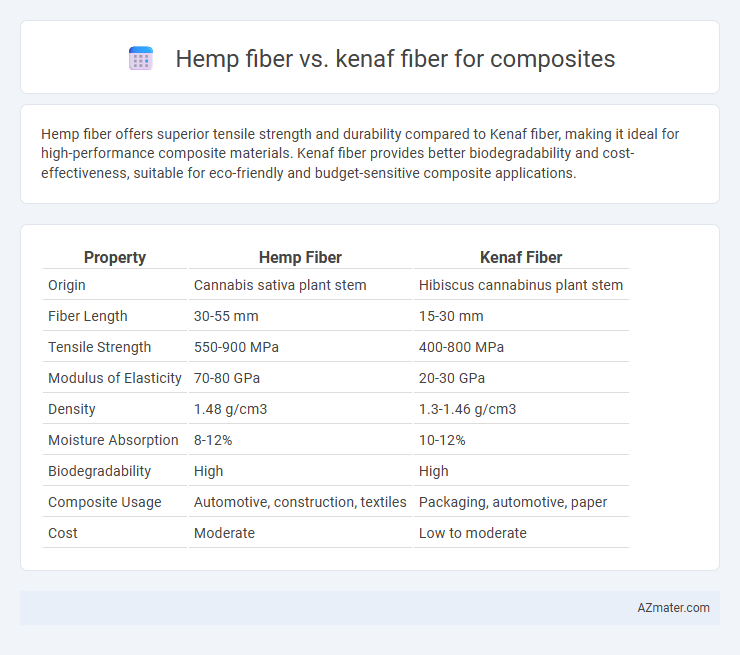 Hemp fiber vs. kenaf fiber for composites

Hemp fiber offers superior tensile strength and durability compared to Kenaf fiber, making it ideal for high-performance composite materials. Kenaf fiber provides better biodegradability and cost-effectiveness, suitable for eco-friendly and budget-sensitive composite applications.

| Property | Hemp Fiber | Kenaf Fiber |
|---|---|---|
| Origin | Cannabis sativa plant stem | Hibiscus cannabinus plant stem |
| Fiber Length | 30-55 mm | 15-30 mm |
| Tensile Strength | 550-900 MPa | 400-800 MPa |
| Modulus of Elasticity | 70-80 GPa | 20-30 GPa |
| Density | 1.48 g/cm3 | 1.3-1.46 g/cm3 |
| Moisture Absorption | 8-12% | 10-12% |
| Biodegradability | High | High |
| Composite Usage | Automotive, construction, textiles | Packaging, automotive, paper |
| Cost | Moderate | Low to moderate |

AZmater.com