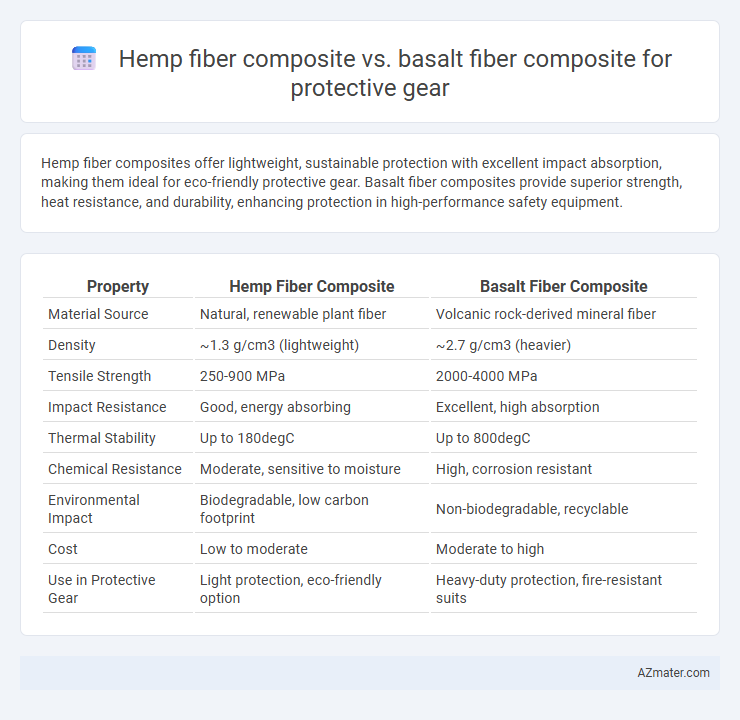 Hemp fiber composite vs. basalt fiber composite for protective gear

Hemp fiber composites offer lightweight, sustainable protection with excellent impact absorption, making them ideal for eco-friendly protective gear. Basalt fiber composites provide superior strength, heat resistance, and durability, enhancing protection in high-performance safety equipment.

| Property | Hemp Fiber Composite | Basalt Fiber Composite |
|---|---|---|
| Material Source | Natural, renewable plant fiber | Volcanic rock-derived mineral fiber |
| Density | ~1.3 g/cm3 (lightweight) | ~2.7 g/cm3 (heavier) |
| Tensile Strength | 250-900 MPa | 2000-4000 MPa |
| Impact Resistance | Good, energy absorbing | Excellent, high absorption |
| Thermal Stability | Up to 180degC | Up to 800degC |
| Chemical Resistance | Moderate, sensitive to moisture | High, corrosion resistant |
| Environmental Impact | Biodegradable, low carbon footprint | Non-biodegradable, recyclable |
| Cost | Low to moderate | Moderate to high |
| Use in Protective Gear | Light protection, eco-friendly option | Heavy-duty protection, fire-resistant suits |

AZmater.com