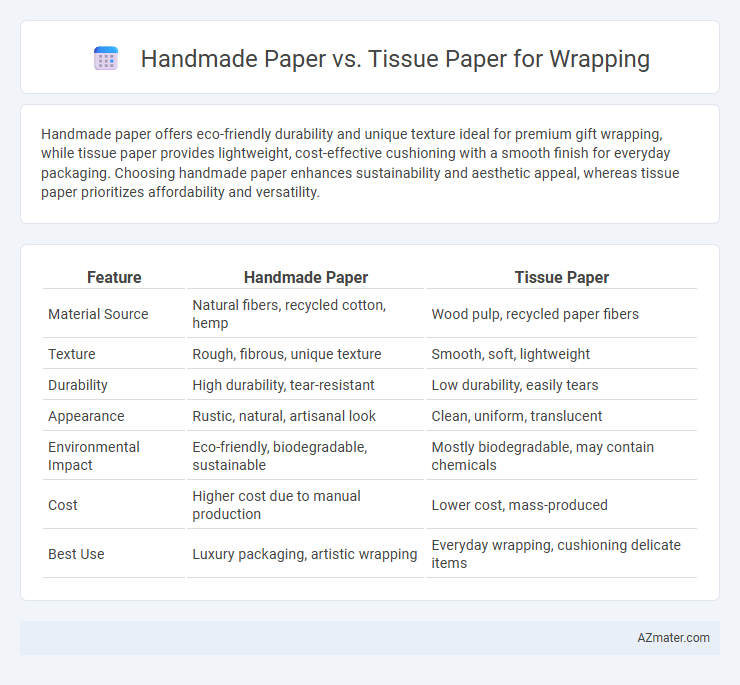 Handmade Paper vs. Tissue Paper for Wrapping

Handmade paper offers eco-friendly durability and unique texture ideal for premium gift wrapping, while tissue paper provides lightweight, cost-effective cushioning with a smooth finish for everyday packaging. Choosing handmade paper enhances sustainability and aesthetic appeal, whereas tissue paper prioritizes affordability and versatility.

| Feature | Handmade Paper | Tissue Paper |
|---|---|---|
| Material Source | Natural fibers, recycled cotton, hemp | Wood pulp, recycled paper fibers |
| Texture | Rough, fibrous, unique texture | Smooth, soft, lightweight |
| Durability | High durability, tear-resistant | Low durability, easily tears |
| Appearance | Rustic, natural, artisanal look | Clean, uniform, translucent |
| Environmental Impact | Eco-friendly, biodegradable, sustainable | Mostly biodegradable, may contain chemicals |
| Cost | Higher cost due to manual production | Lower cost, mass-produced |
| Best Use | Luxury packaging, artistic wrapping | Everyday wrapping, cushioning delicate items |

AZmater.com