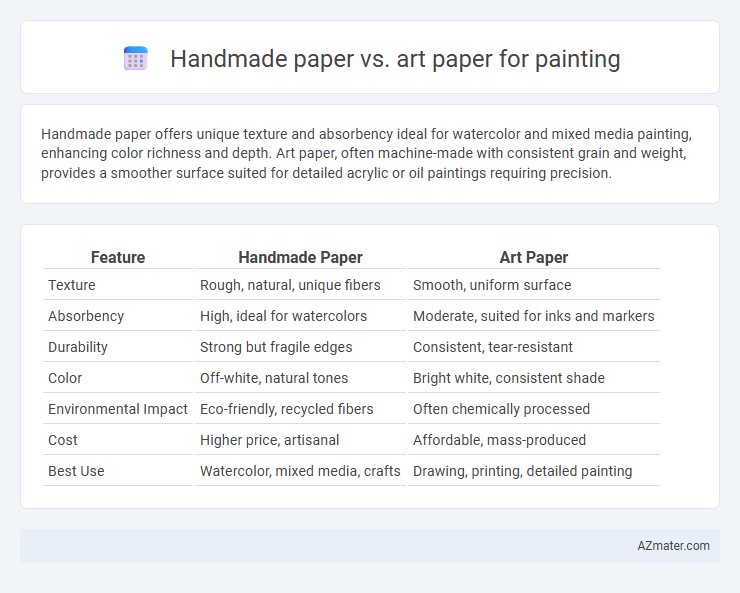 Handmade paper vs. art paper for painting

Handmade paper offers unique texture and absorbency ideal for watercolor and mixed media painting, enhancing color richness and depth. Art paper, often machine-made with consistent grain and weight, provides a smoother surface suited for detailed acrylic or oil paintings requiring precision.

| Feature | Handmade Paper | Art Paper |
|---|---|---|
| Texture | Rough, natural, unique fibers | Smooth, uniform surface |
| Absorbency | High, ideal for watercolors | Moderate, suited for inks and markers |
| Durability | Strong but fragile edges | Consistent, tear-resistant |
| Color | Off-white, natural tones | Bright white, consistent shade |
| Environmental Impact | Eco-friendly, recycled fibers | Often chemically processed |
| Cost | Higher price, artisanal | Affordable, mass-produced |
| Best Use | Watercolor, mixed media, crafts | Drawing, printing, detailed painting |

AZmater.com