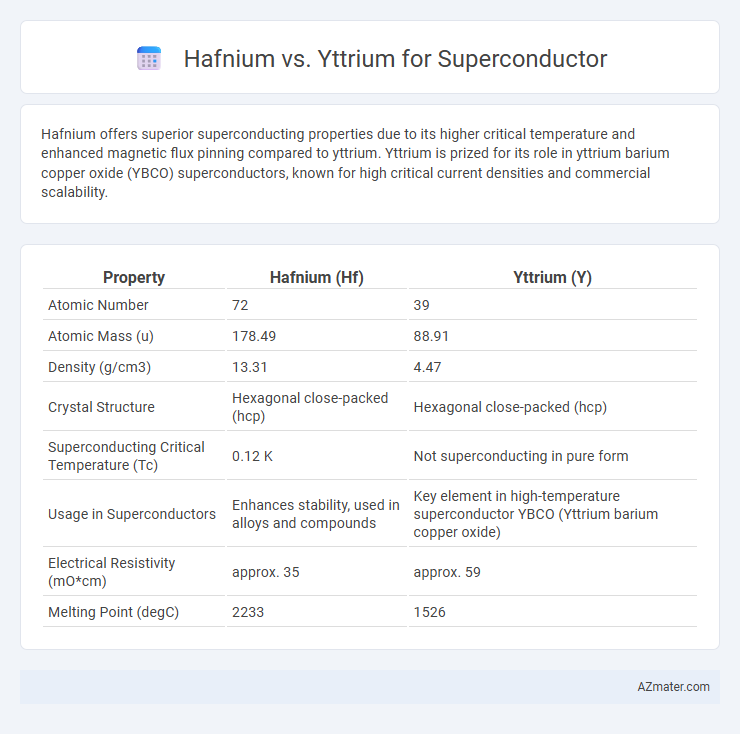 Hafnium vs. Yttrium for Superconductor

Hafnium offers superior superconducting properties due to its higher critical temperature and enhanced magnetic flux pinning compared to yttrium. Yttrium is prized for its role in yttrium barium copper oxide (YBCO) superconductors, known for high critical current densities and commercial scalability.

| Property | Hafnium (Hf) | Yttrium (Y) |
|---|---|---|
| Atomic Number | 72 | 39 |
| Atomic Mass (u) | 178.49 | 88.91 |
| Density (g/cm3) | 13.31 | 4.47 |
| Crystal Structure | Hexagonal close-packed (hcp) | Hexagonal close-packed (hcp) |
| Superconducting Critical Temperature (Tc) | 0.12 K | Not superconducting in pure form |
| Usage in Superconductors | Enhances stability, used in alloys and compounds | Key element in high-temperature superconductor YBCO (Yttrium barium copper oxide) |
| Electrical Resistivity (mO*cm) | approx. 35 | approx. 59 |
| Melting Point (degC) | 2233 | 1526 |

AZmater.com